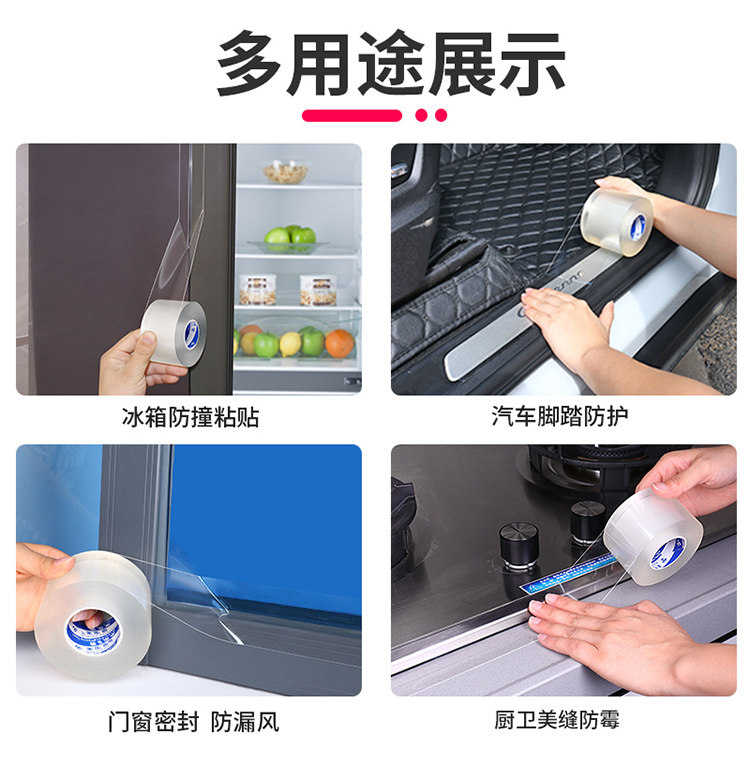 多用途展示

冰箱防撞粘贴

汽车脚踏防护

门窗密封 防漏风

厨卫美缝防霉