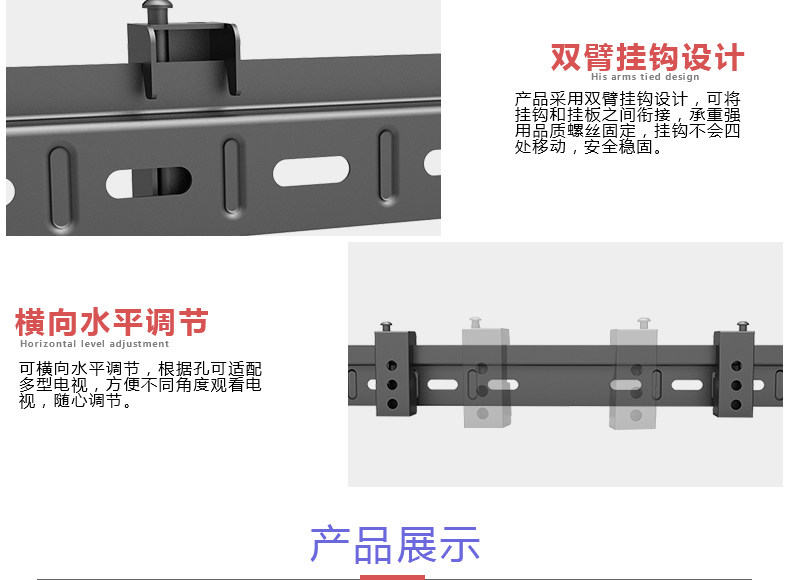 双臂挂钩设计
His arms tied design

产品采用双臂挂钩设计，可将挂钩和挂板之间衔接，承重强用品质螺丝固定，挂钩不会四处移动，安全稳固。

横向水平调节
Horizontal level adjustment

可横向水平调节，根据孔可适配多型电视，方便不同角度观看电视，随心调节。

产品展示