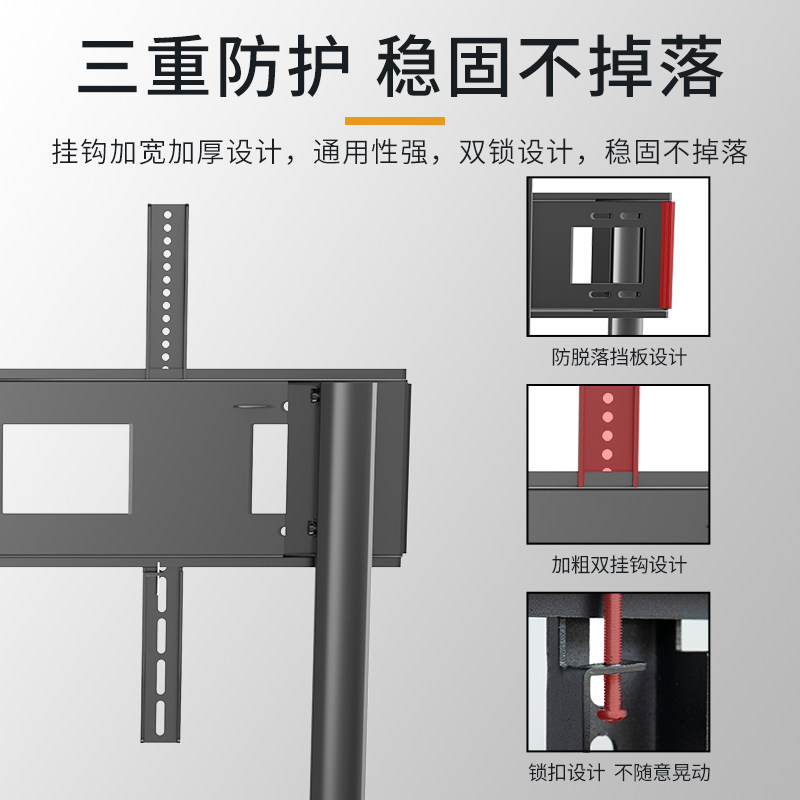 三重防护 稳固不掉落

挂钩加宽加厚设计，通用性强，双锁设计，稳固不掉落

防脱落挡板设计

加粗双挂钩设计

锁扣设计 不随意晃动