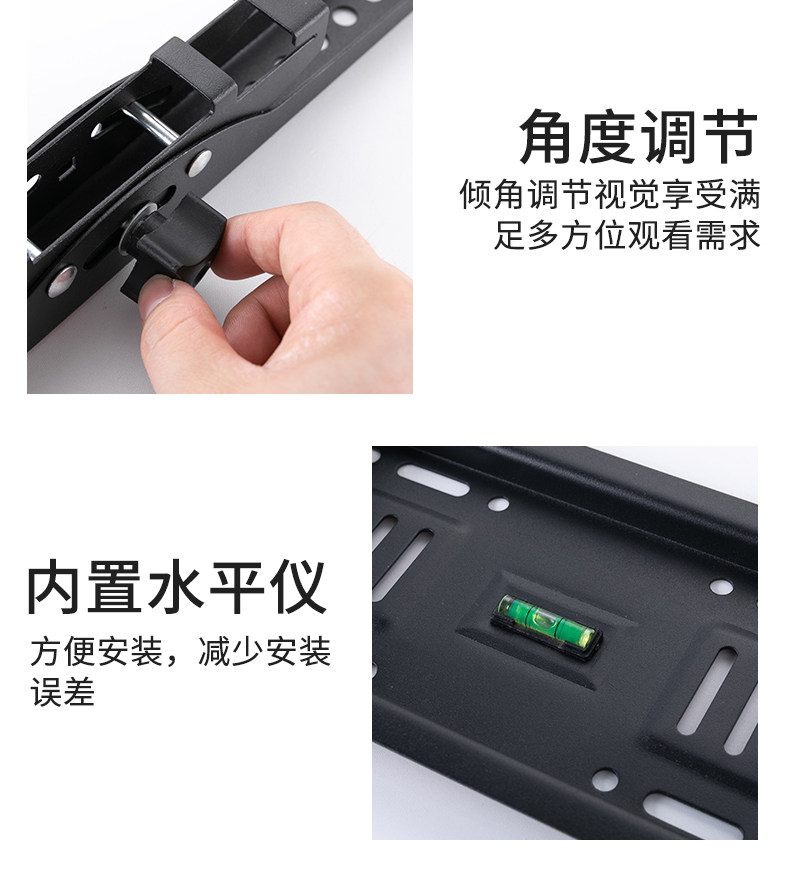 角度调节

倾角调节视觉享受满足多方位观看需求

内置水平仪

方便安装，减少安装误差