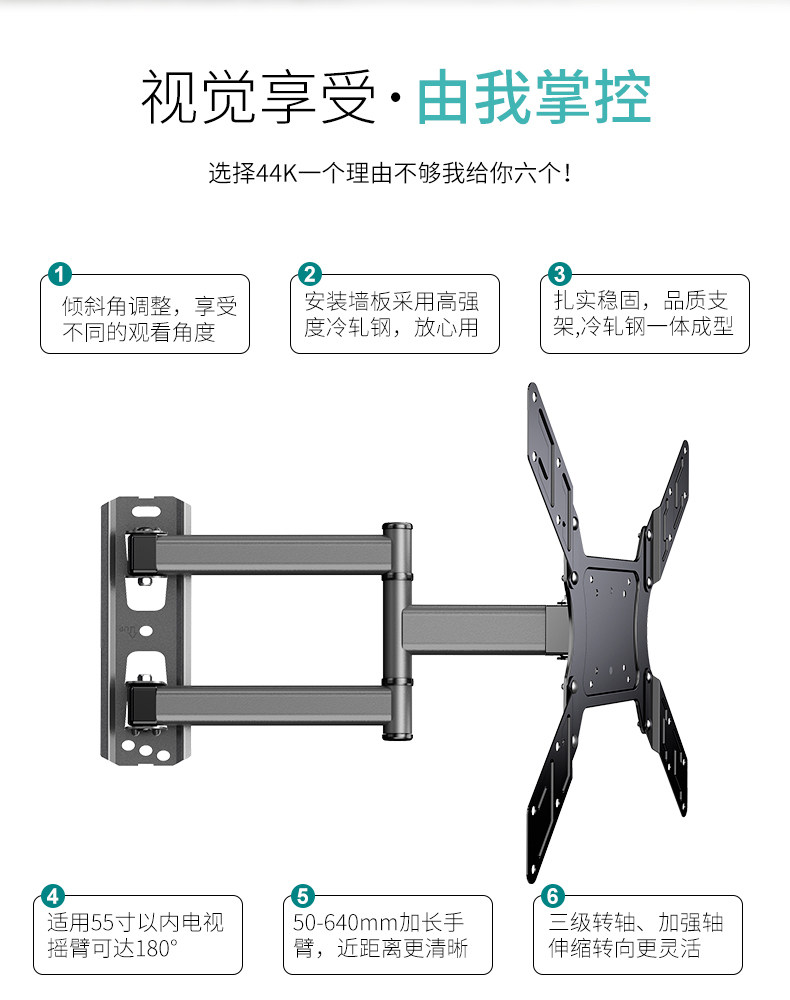 视觉享受·由我掌控

选择44K一个理由不够我给你六个！

1
倾斜角调整，享受不同的观看角度

2
安装墙板采用高强度冷轧钢，放心用

3
扎实稳固，品质支架,冷轧钢一体成型

4
适用55寸以内电视摇臂可达180°

5
50-640mm加长手臂，近距离更清晰

6
三级转轴、加强轴伸缩转向更灵活