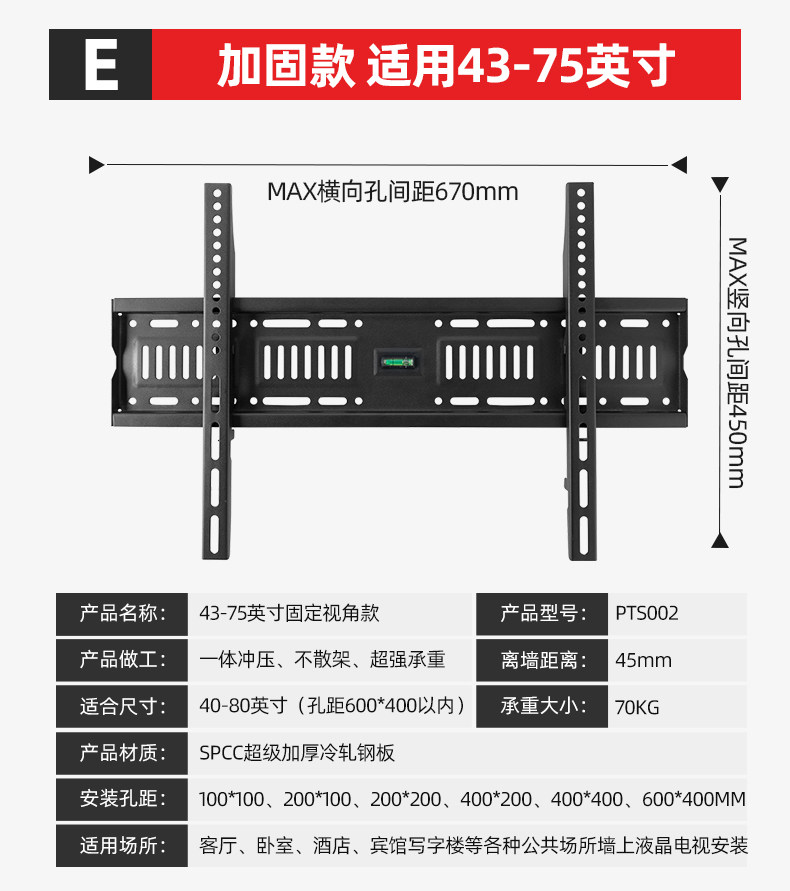 E 加固款 适用43-75英寸

MAX横向孔间距670mm

MAX竖向孔间距450mm

| 产品名称: | 43-75英寸固定视角款 | 产品型号: | PTS002 |
|---|---|---|---|
| 产品做工: | 一体冲压、不散架、超强承重 | 离墙距离: | 45mm |
| 适合尺寸: | 40-80英寸（孔距600*400以内） | 承重大小: | 70KG |
| 产品材质: | SPCC超级加厚冷轧钢板 | | |
| 安装孔距: | 100*100、200*100、200*200、400*200、400*400、600*400MM | | |
| 适用场所: | 客厅、卧室、酒店、宾馆写字楼等各种公共场所墙上液晶电视安装 | | |