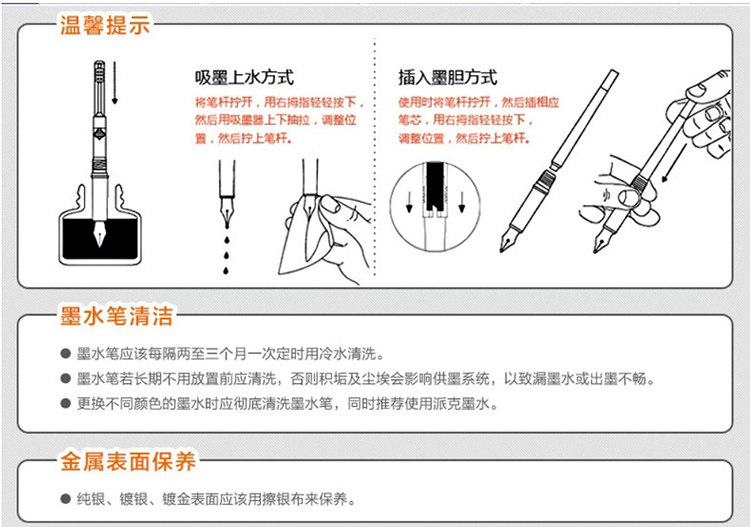 温馨提示

吸墨上水方式

将笔杆拧开，用右拇指轻轻按下，然后用吸墨器上下抽拉，调整位置，然后拧上笔杆。

插入墨胆方式

使用时将笔杆拧开，然后插相应笔芯，用右拇指轻轻按下，调整位置，然后拧上笔杆。

墨水笔清洁

● 墨水笔应该每隔两至三个月一次定时用冷水清洗。

● 墨水笔若长期不用放置前应清洗，否则积垢及尘埃会影响供墨系统，以致漏墨水或出墨不畅。

● 更换不同颜色的墨水时应彻底清洗墨水笔，同时推荐使用派克墨水。

金属表面保养

● 纯银、镀银、镀金表面应该用擦银布来保养。