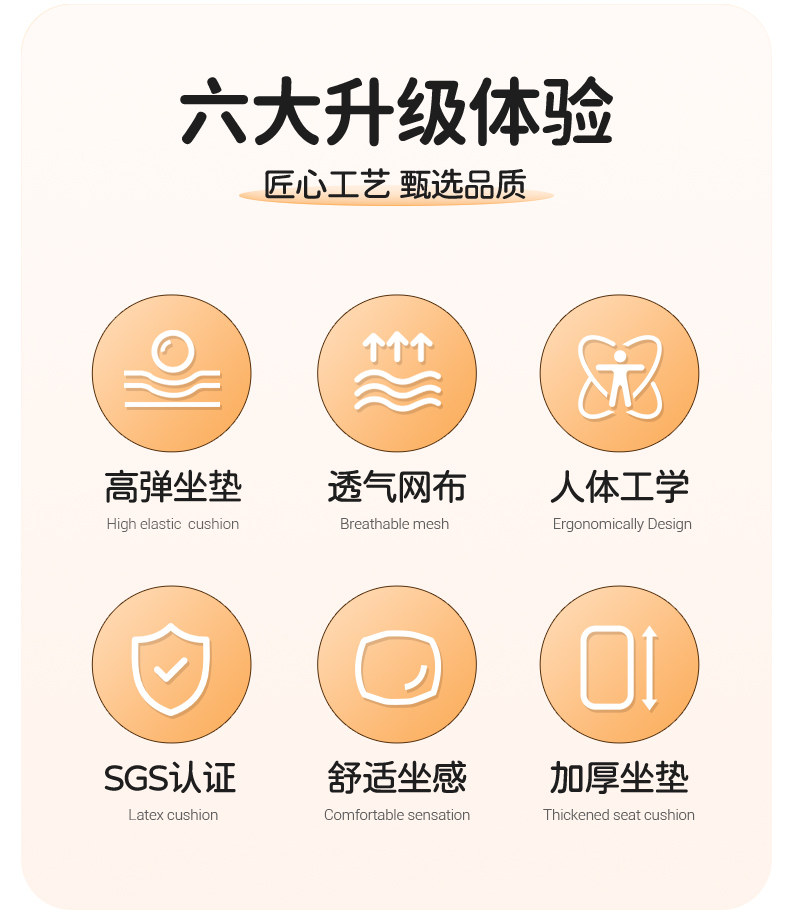 六大升级体验

匠心工艺 甄选品质

高弹坐垫
High elastic cushion

透气网布
Breathable mesh

人体工学
Ergonomically Design

SGS认证
Latex cushion

舒适坐感
Comfortable sensation

加厚坐垫
Thickened seat cushion