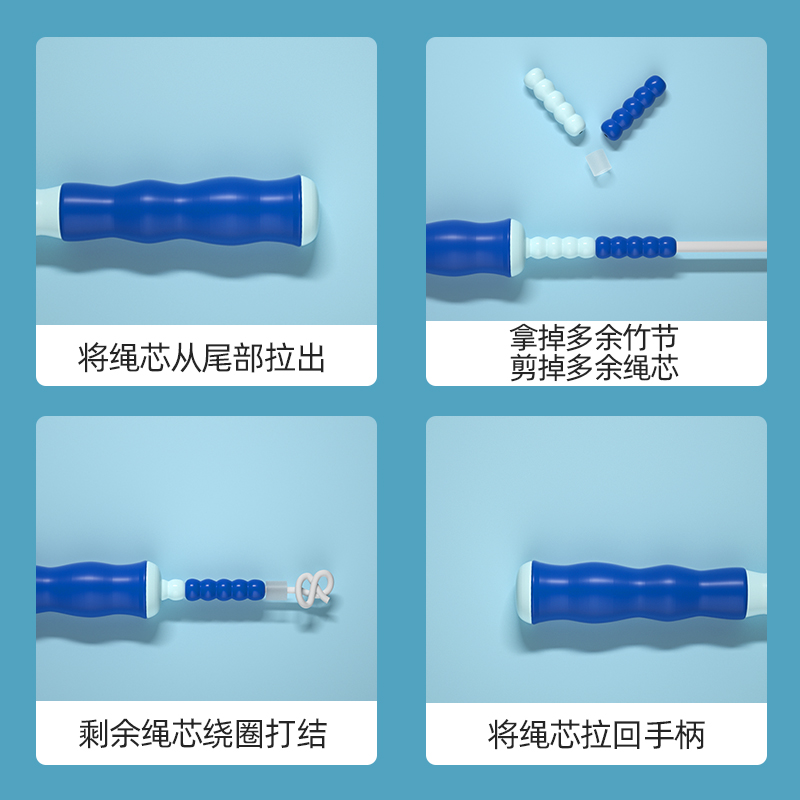 将绳芯从尾部拉出

拿掉多余竹节
剪掉多余绳芯

剩余绳芯绕圈打结

将绳芯拉回手柄