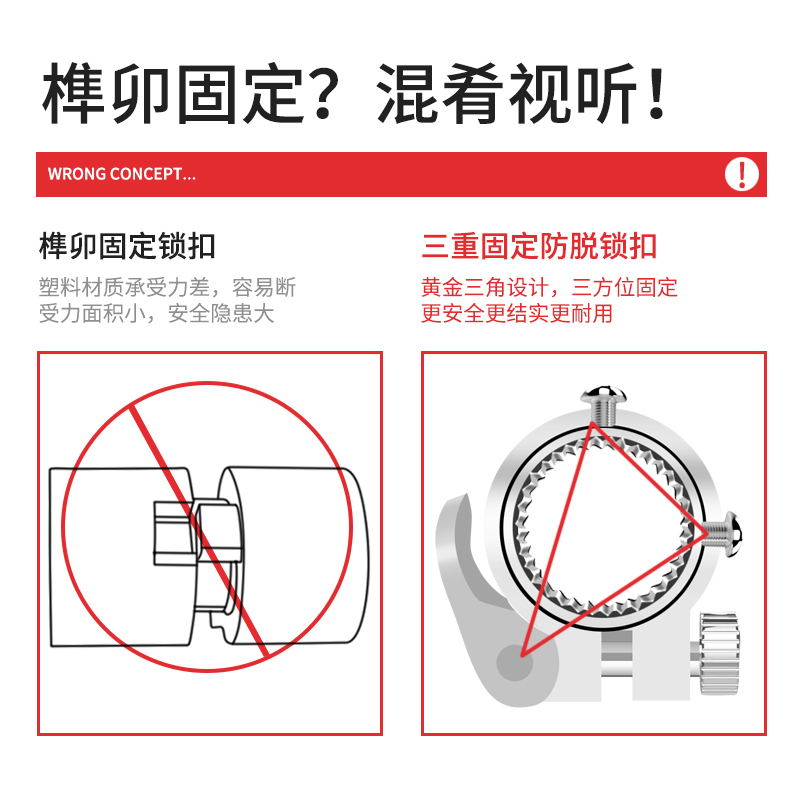 榫卯固定？混肴视听！

WRONG CONCEPT...

!

榫卯固定锁扣

塑料材质承受力差，容易断
受力面积小，安全隐患大

三重固定防脱锁扣

黄金三角设计，三方位固定
更安全更结实更耐用