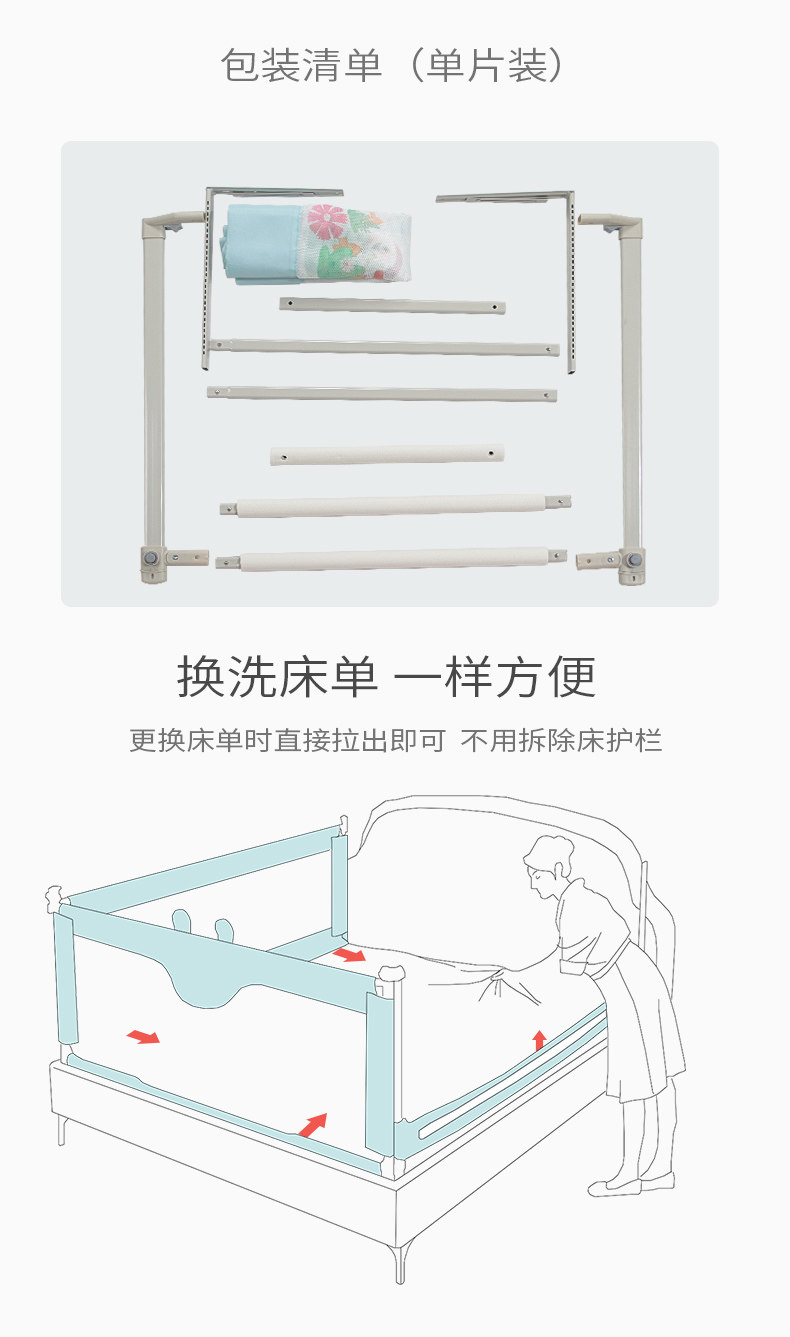 包装清单（单片装）

换洗床单 一样方便

更换床单时直接拉出即可 不用拆除床护栏