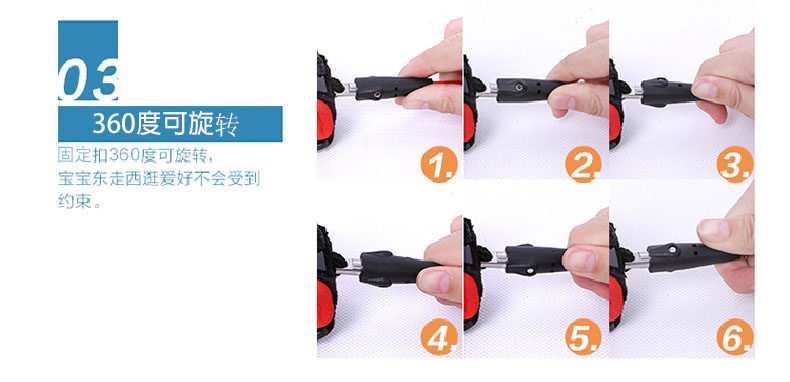 03

360度可旋转

固定扣360度可旋转，宝宝东走西逛爱好不会受到约束。

1.

2.

3.

4.

5.

6.