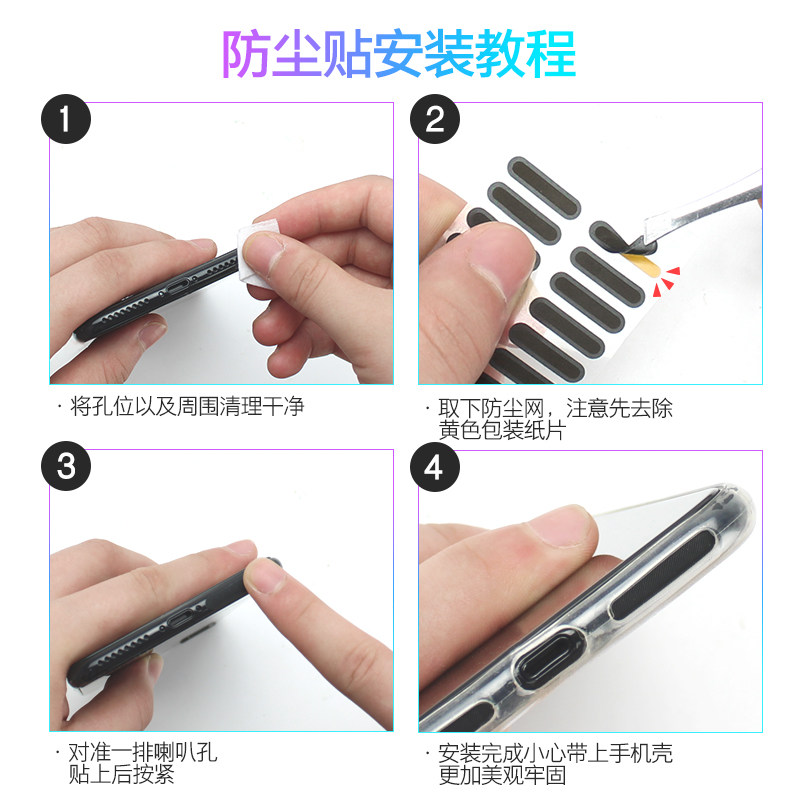 防尘贴安装教程

1

· 将孔位以及周围清理干净

2

· 取下防尘网，注意先去除黄色包装纸片

3

· 对准一排喇叭孔贴上后按紧

4

· 安装完成小心带上手机壳更加美观牢固