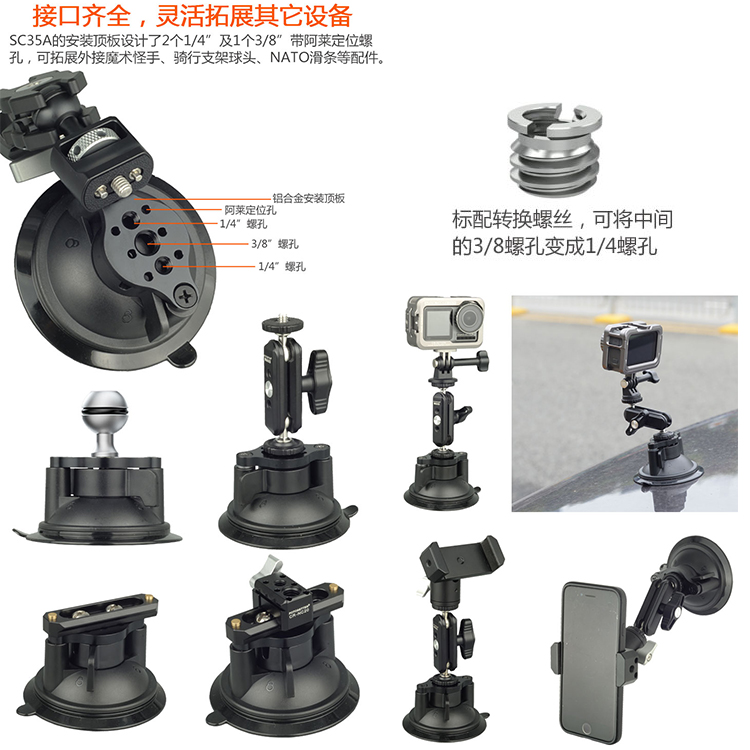 接口齐全，灵活拓展其它设备

SC35A的安装顶板设计了2个1/4”及1个3/8”带阿莱定位螺孔，可拓展外接魔术怪手、骑行支架球头、NATO滑条等配件。

铝合金安装顶板
阿莱定位孔
1/4”螺孔
3/8”螺孔
1/4”螺孔

标配转换螺丝，可将中间的3/8螺孔变成1/4螺孔