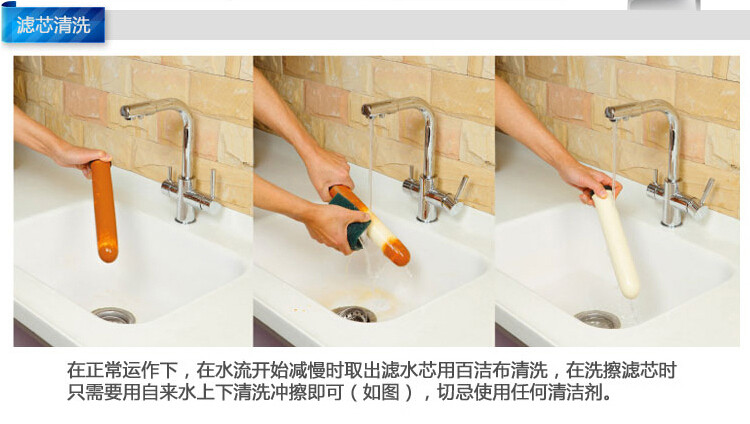 滤芯清洗

在正常运作下，在水流开始减慢时取出滤水芯用百洁布清洗，在洗擦滤芯时只需要用自来水上下清洗冲擦即可（如图），切忌使用任何清洁剂。