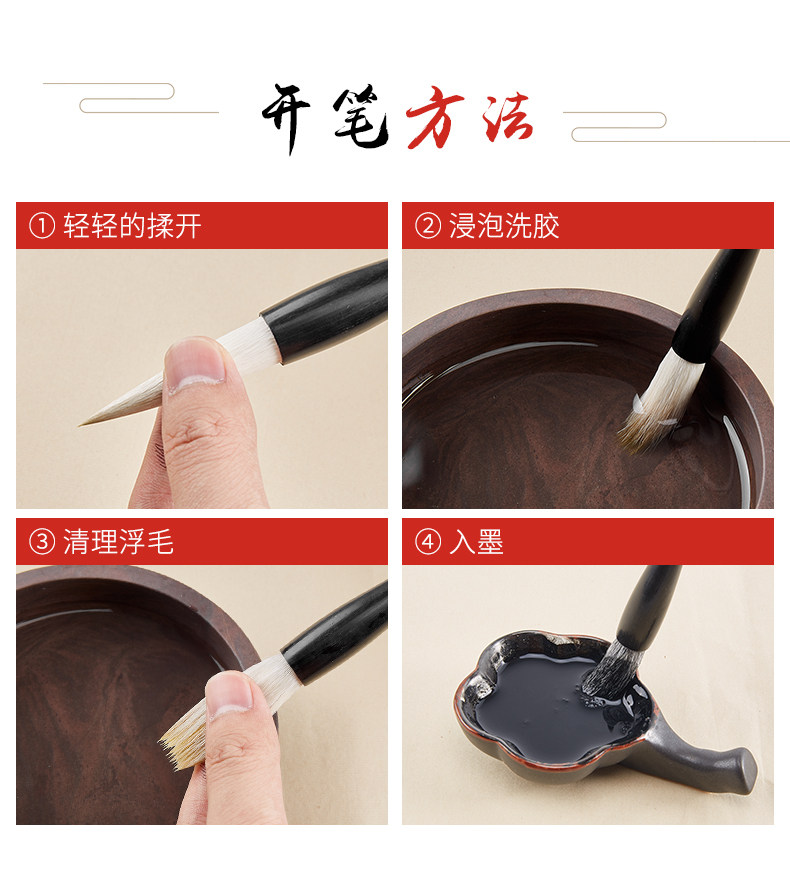 开笔方法

① 轻轻的揉开

② 浸泡洗胶

③ 清理浮毛

④ 入墨