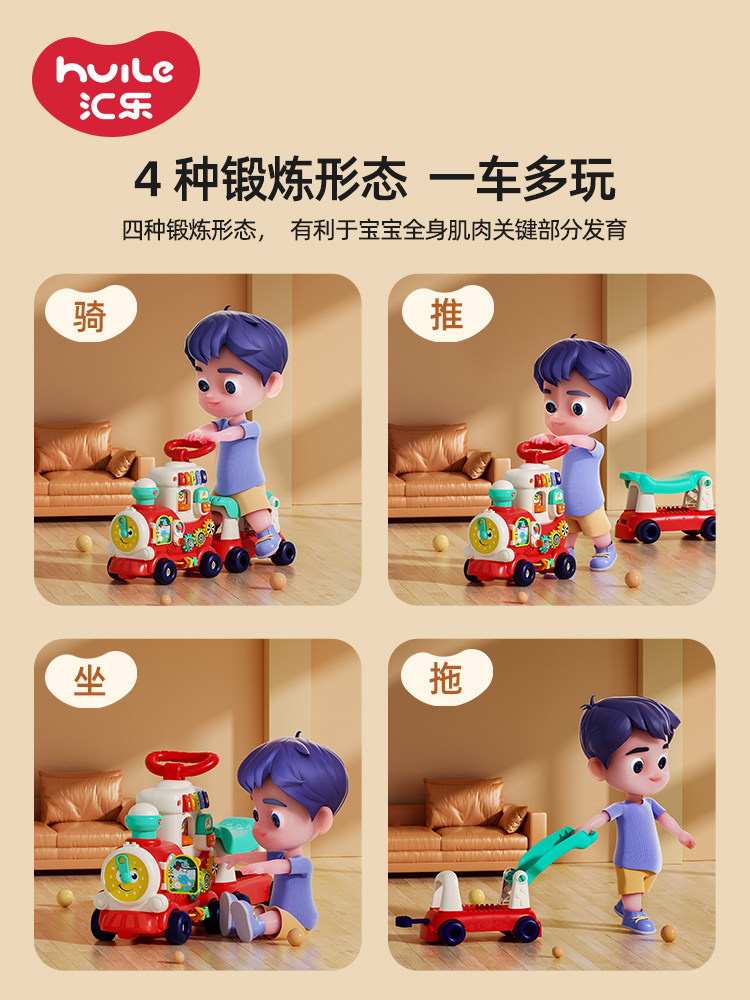 huile
汇乐

4 种锻炼形态 一车多玩

四种锻炼形态， 有利于宝宝全身肌肉关键部分发育

骑

推

坐

拖