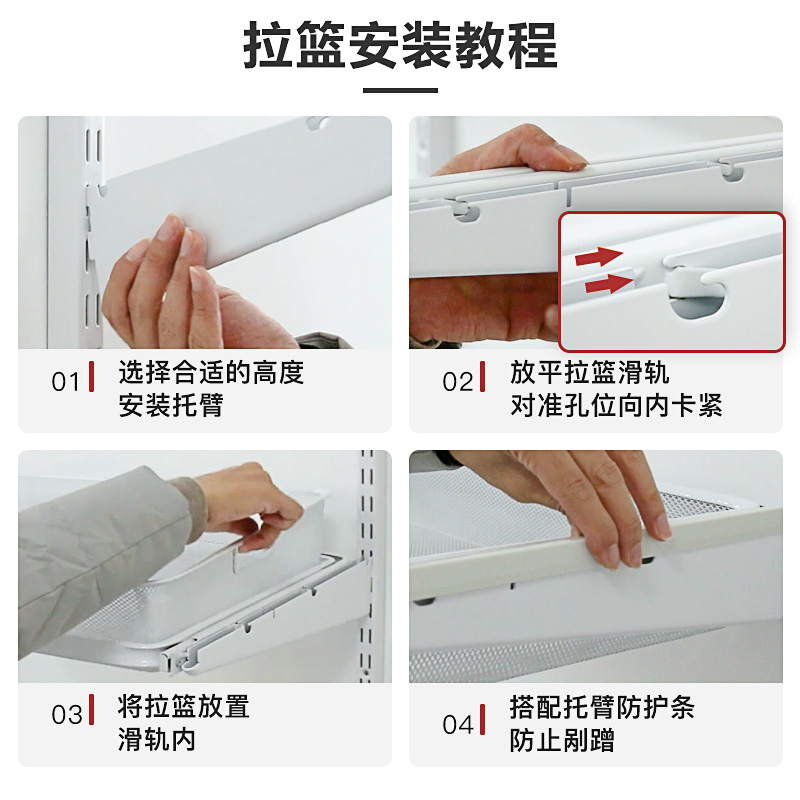 拉篮安装教程

01 选择合适的高度
安装托臂

02 放平拉篮滑轨
对准孔位向内卡紧

03 将拉篮放置
滑轨内

04 搭配托臂防护条
防止剐蹭