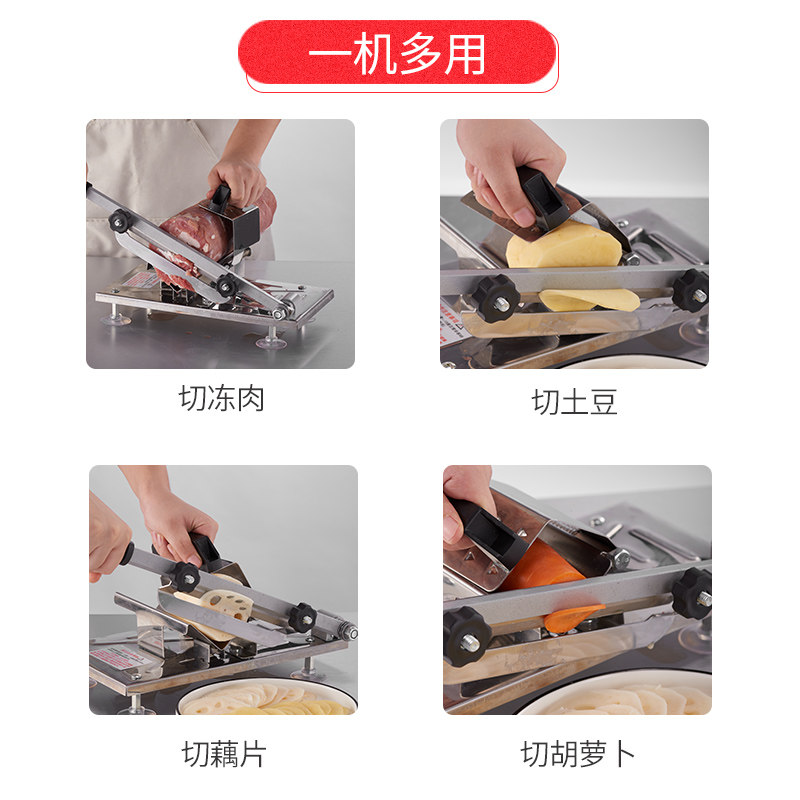 一机多用

切冻肉

切土豆

切藕片

切胡萝卜