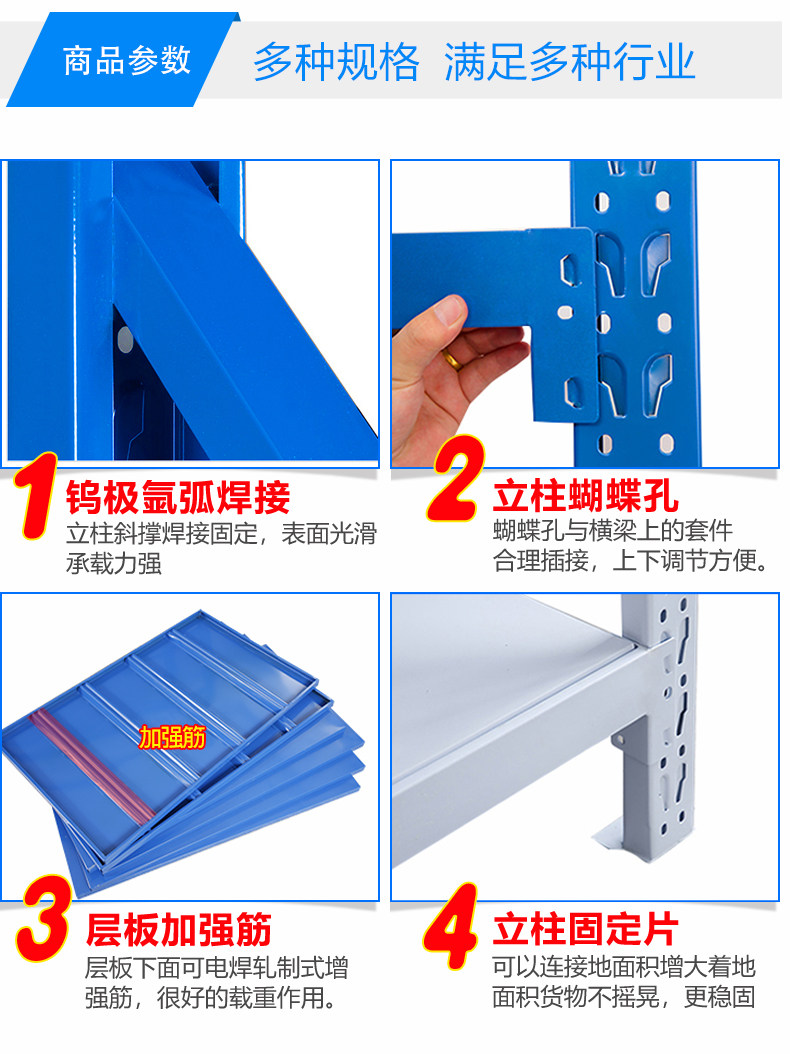 商品参数 多种规格 满足多种行业

1 钨极氩弧焊接
立柱斜撑焊接固定，表面光滑承载力强

2 立柱蝴蝶孔
蝴蝶孔与横梁上的套件合理插接，上下调节方便。

加强筋

3 层板加强筋
层板下面可电焊轧制式增强筋，很好的载重作用。

4 立柱固定片
可以连接地面积增大着地面积货物不摇晃，更稳固