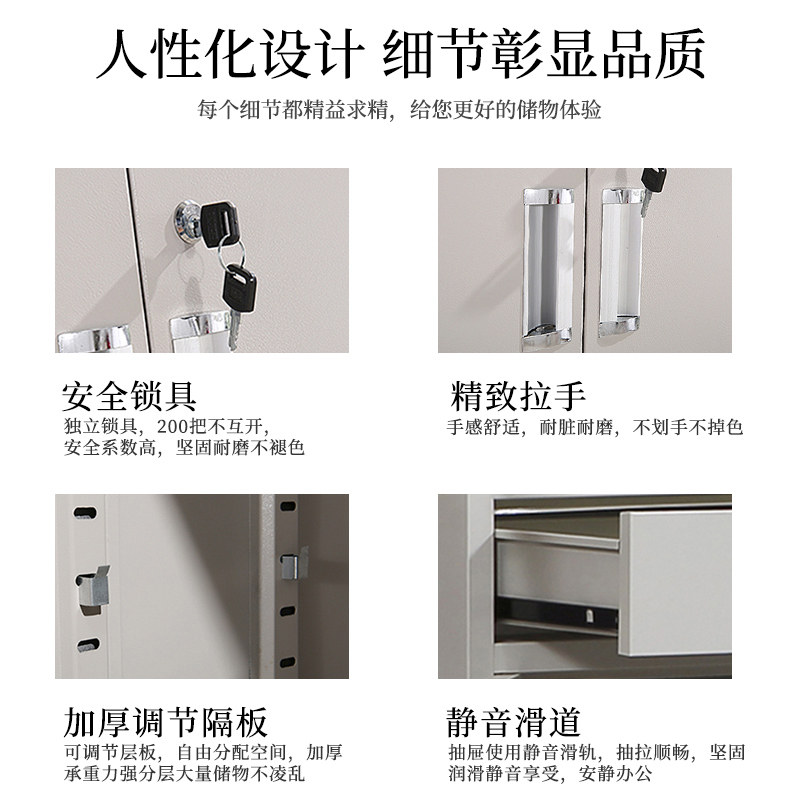 人性化设计 细节彰显品质

每个细节都精益求精，给您更好的储物体验

安全锁具

独立锁具，200把不互开，安全系数高，坚固耐磨不褪色

精致拉手

手感舒适，耐脏耐磨，不划手不掉色

加厚调节隔板

可调节层板，自由分配空间，加厚承重力强分层大量储物不凌乱

静音滑道

抽屉使用静音滑轨，抽拉顺畅，坚固润滑静音享受，安静办公