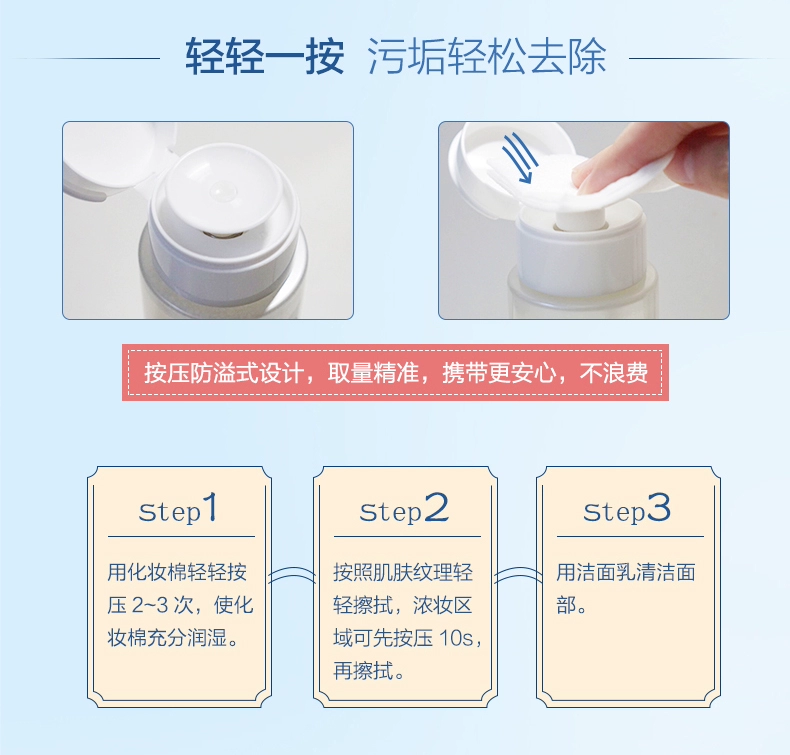 轻轻一按 污垢轻松去除

按压防溢式设计，取量精准，携带更安心，不浪费

Step1

用化妆棉轻轻按压 2~3 次，使化妆棉充分润湿。

Step2

按照肌肤纹理轻轻擦拭，浓妆区域可先按压 10s，再擦拭。

Step3

用洁面乳清洁面部。