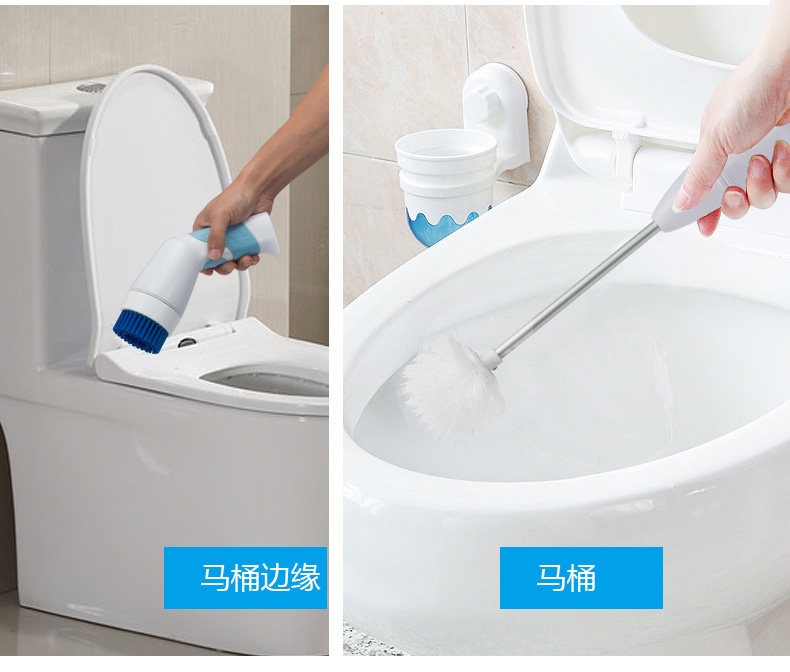 马桶边缘

马桶