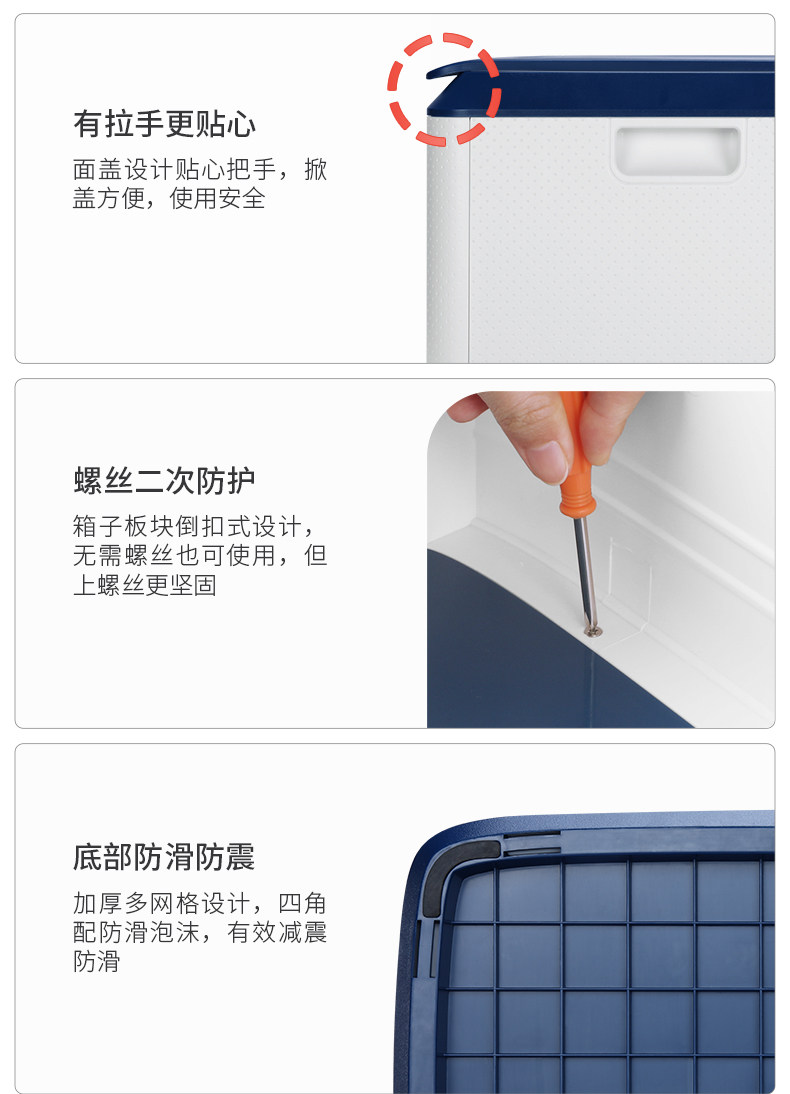 有拉手更贴心

面盖设计贴心把手，掀盖方便，使用安全

螺丝二次防护

箱子板块倒扣式设计，无需螺丝也可使用，但上螺丝更坚固

底部防滑防震

加厚多网格设计，四角配防滑泡沫，有效减震防滑