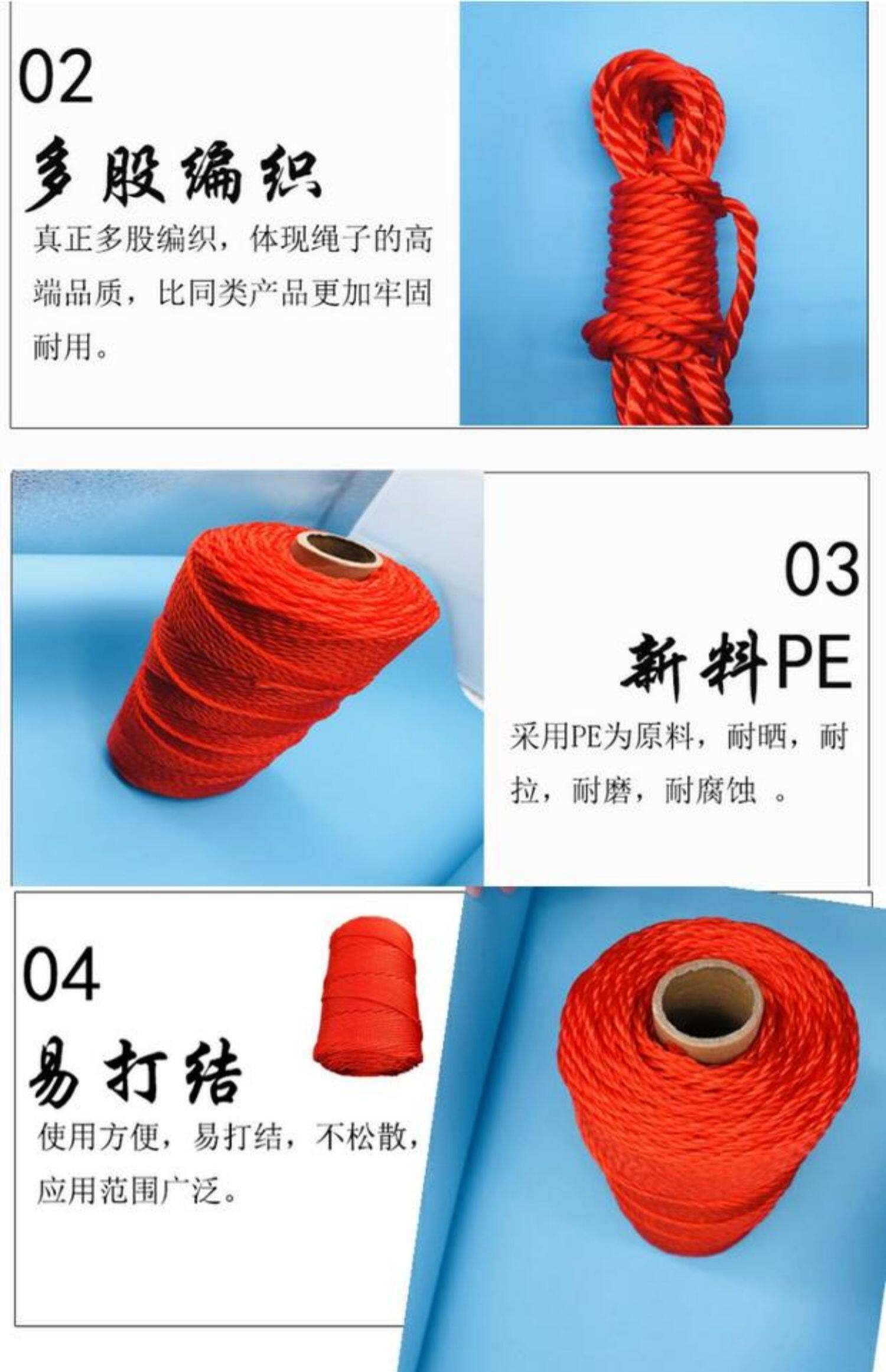 02

多股编织

真正多股编织，体现绳子的高端品质，比同类产品更加牢固耐用。

03

新料PE

采用PE为原料，耐晒，耐拉，耐磨，耐腐蚀 。

04

易打结

使用方便，易打结，不松散，应用范围广泛。