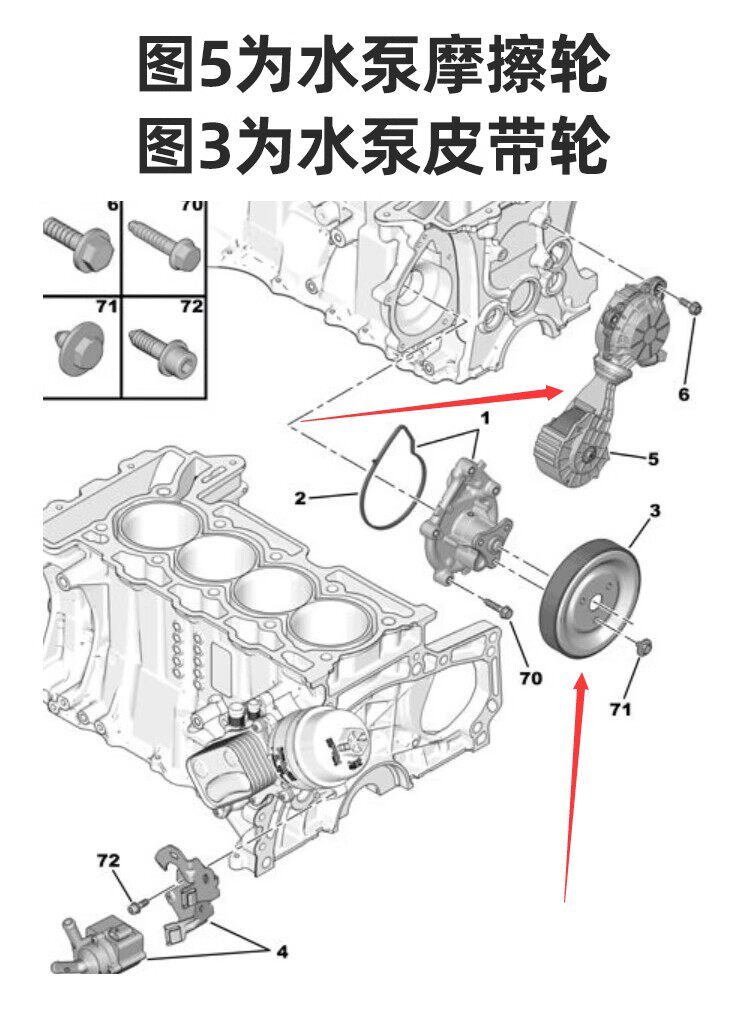 图5为水泵摩擦轮
图3为水泵皮带轮

6
70
71
72
6
1
5
2
3
70
71
72
4