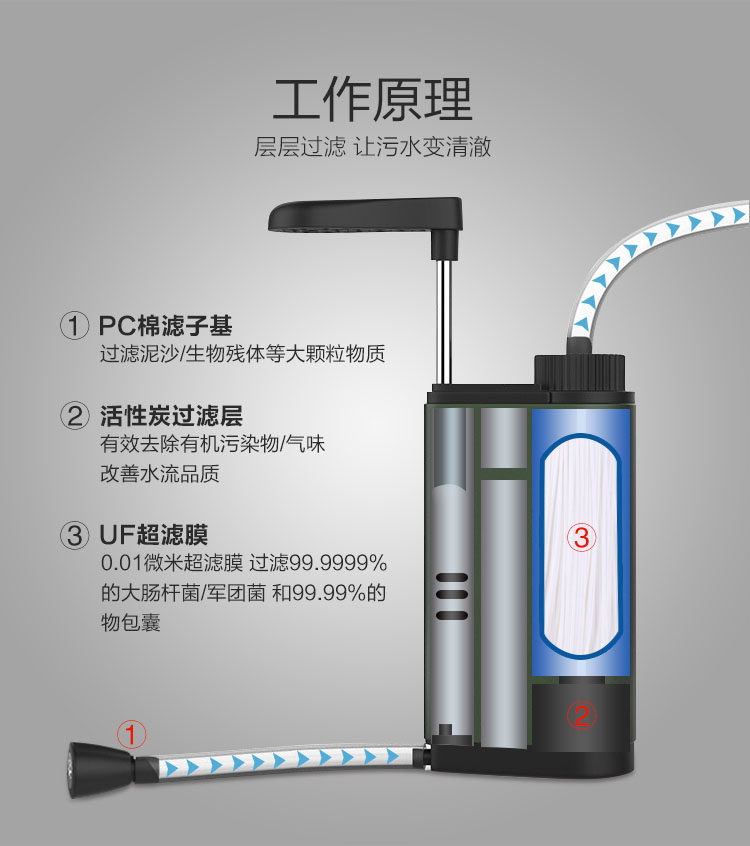 工作原理

层层过滤 让污水变清澈

① PC棉滤子基
过滤泥沙/生物残体等大颗粒物质

② 活性炭过滤层
有效去除有机污染物/气味
改善水流品质

③ UF超滤膜
0.01微米超滤膜 过滤99.9999%的大肠杆菌/军团菌 和99.99%的物包囊

③

②

①