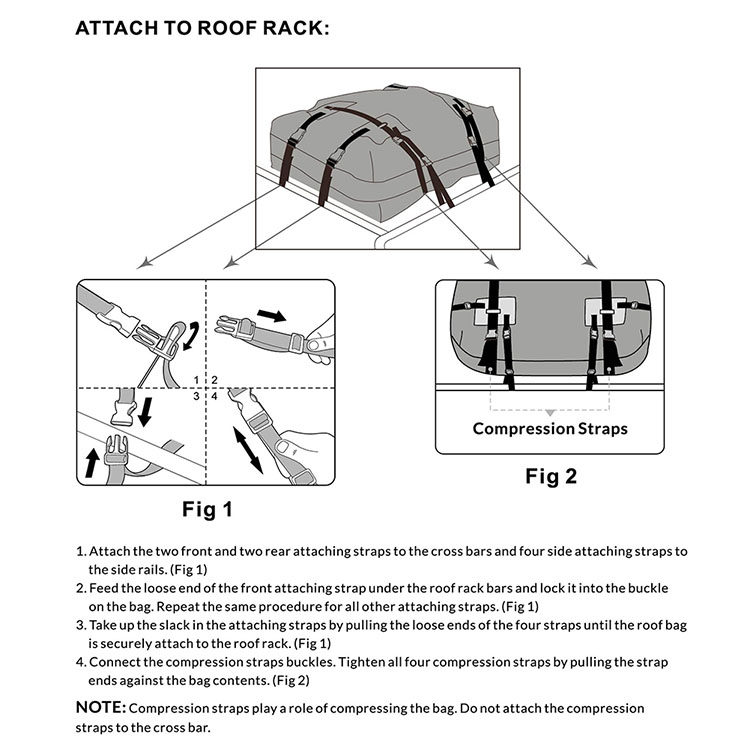 ATTACH TO ROOF RACK:

1 2
3 4

Fig 1

Compression Straps

Fig 2

1. Attach the two front and two rear attaching straps to the cross bars and four side attaching straps to the side rails. (Fig 1)
2. Feed the loose end of the front attaching strap under the roof rack bars and lock it into the buckle on the bag. Repeat the same procedure for all other attaching straps. (Fig 1)
3. Take up the slack in the attaching straps by pulling the loose ends of the four straps until the roof bag is securely attach to the roof rack. (Fig 1)
4. Connect the compression straps buckles. Tighten all four compression straps by pulling the strap ends against the bag contents. (Fig 2)

NOTE: Compression straps play a role of compressing the bag. Do not attach the compression straps to the cross bar.