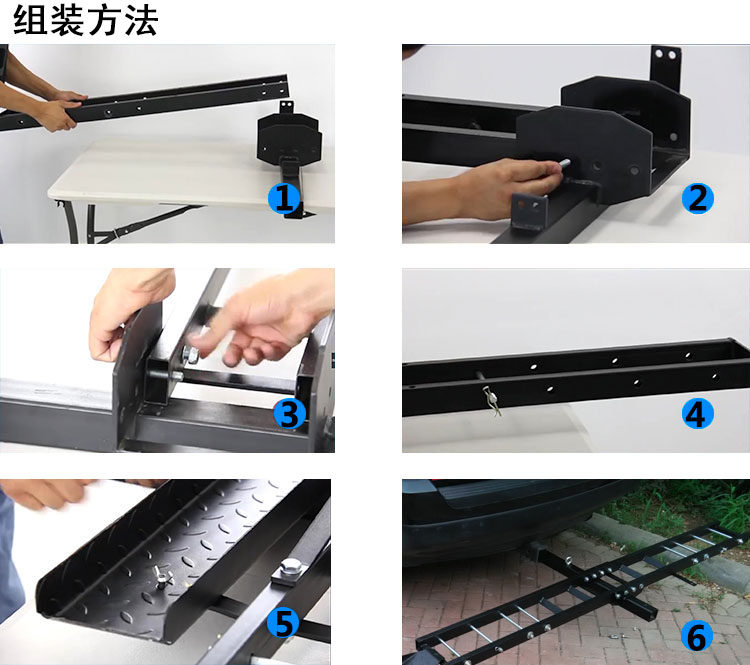 组装方法

1

2

3

4

5

6