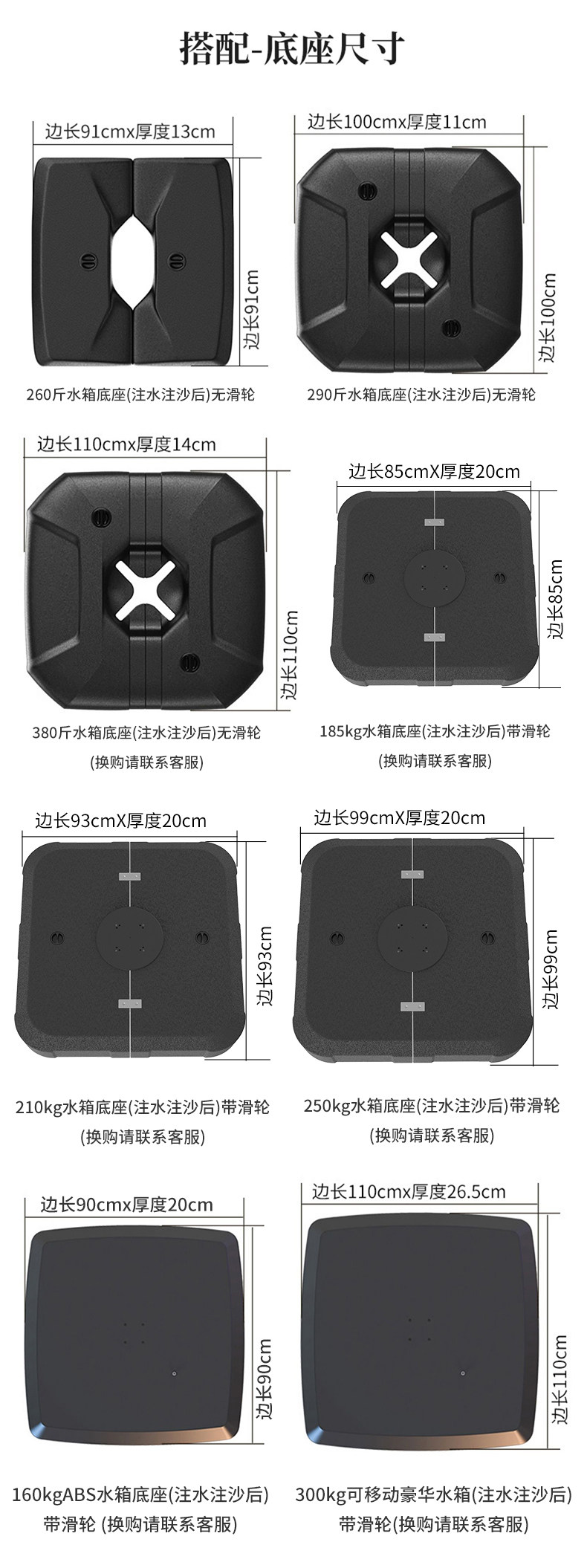 搭配-底座尺寸

边长91cmx厚度13cm

边长91cm

260斤水箱底座(注水注沙后)无滑轮

边长100cmx厚度11cm

边长100cm

290斤水箱底座(注水注沙后)无滑轮

边长110cmx厚度14cm

边长110cm

380斤水箱底座(注水注沙后)无滑轮

(换购请联系客服)

边长85cmX厚度20cm

边长85cm

185kg水箱底座(注水注沙后)带滑轮

(换购请联系客服)

边长93cmX厚度20cm

边长93cm

210kg水箱底座(注水注沙后)带滑轮

(换购请联系客服)

边长99cmX厚度20cm

边长99cm

250kg水箱底座(注水注沙后)带滑轮

(换购请联系客服)

边长90cmx厚度20cm

边长90cm

160kgABS水箱底座(注水注沙后)

带滑轮 (换购请联系客服)

边长110cmx厚度26.5cm

边长110cm

300kg可移动豪华水箱(注水注沙后)

带滑轮(换购请联系客服)