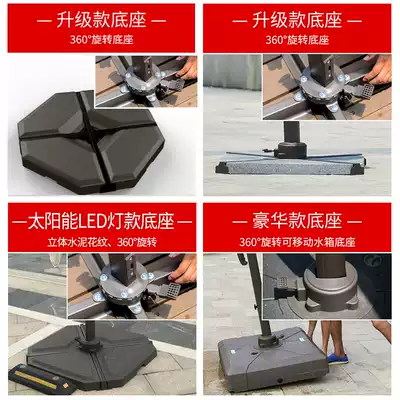 — 升级款底座 —
360°旋转底座

— 升级款底座 —
360°旋转底座

—太阳能LED灯款底座—
立体水泥花纹、360°旋转

— 豪华款底座 —
360°旋转可移动水箱底座