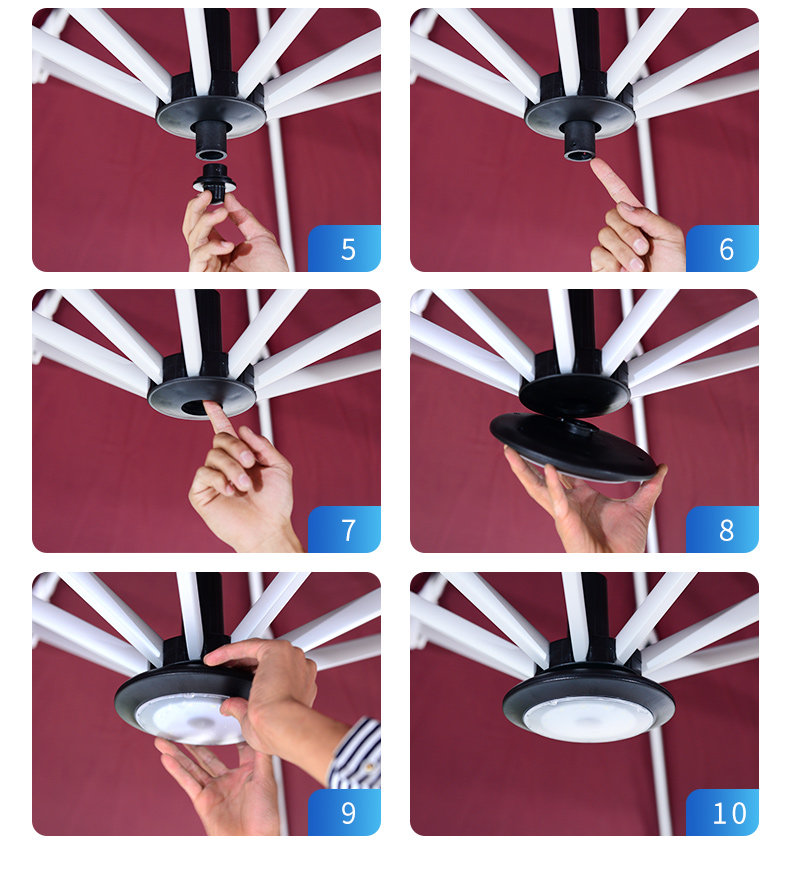 5

6

7

8

9

10