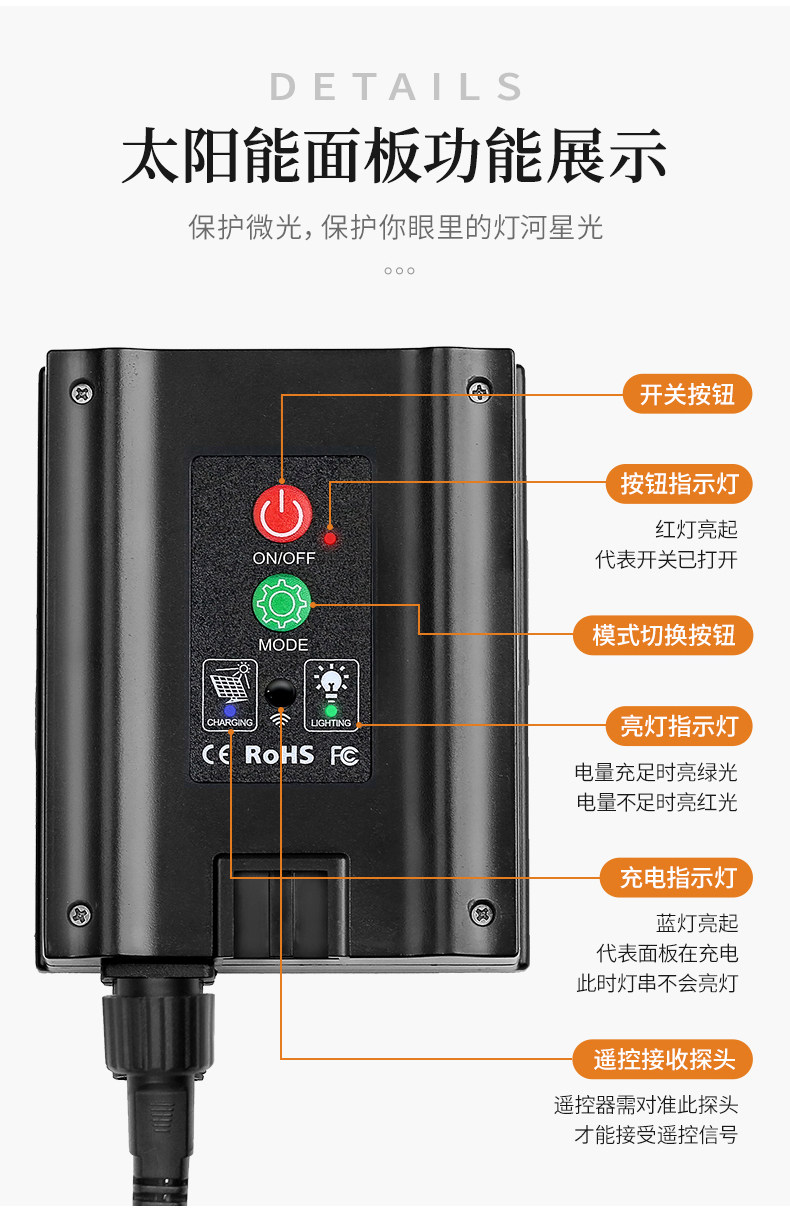 DETAILS

太阳能面板功能展示

保护微光，保护你眼里的灯河星光

ON/OFF

MODE

CHARGING

LIGHTING

CE RoHS FC

开关按钮

按钮指示灯

红灯亮起
代表开关已打开

模式切换按钮

亮灯指示灯

电量充足时亮绿光
电量不足时亮红光

充电指示灯

蓝灯亮起
代表面板在充电
此时灯串不会亮灯

遥控接收探头

遥控器需对准此探头
才能接受遥控信号