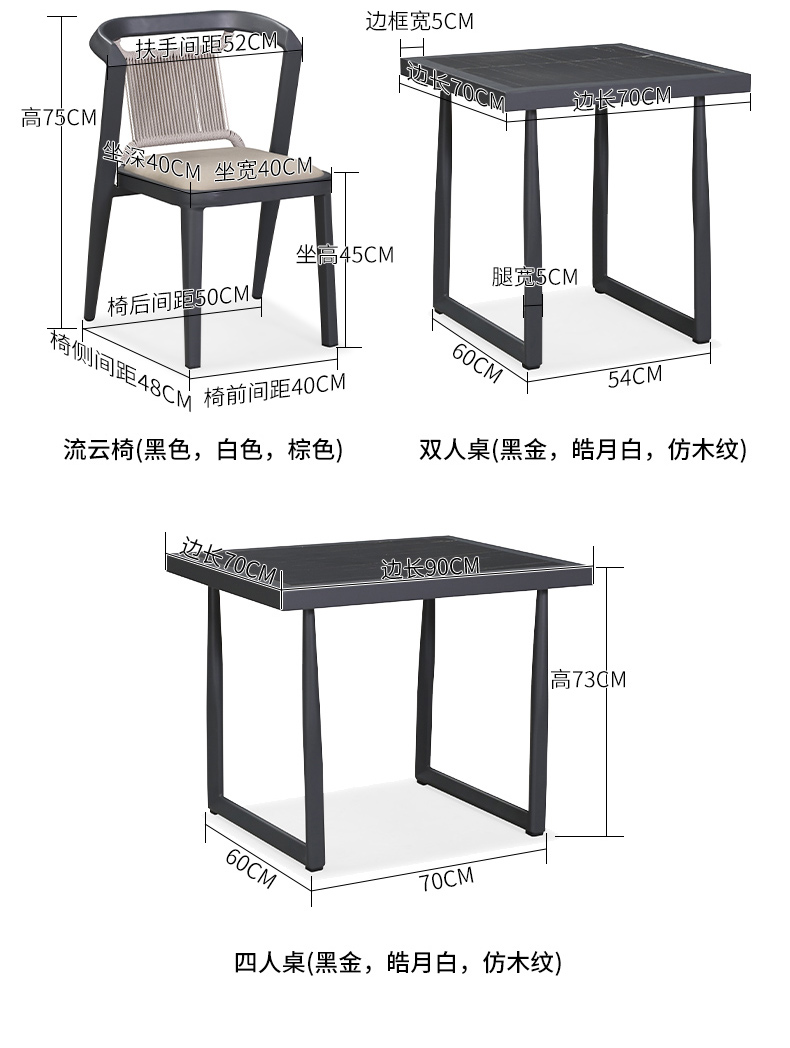 扶手间距52CM
高75CM
坐深40CM 坐宽40CM
坐高45CM
椅后间距50CM
椅侧间距48CM
椅前间距40CM

流云椅(黑色，白色，棕色)

边框宽5CM
边长70CM 边长70CM
腿宽5CM
60CM
54CM

双人桌(黑金，皓月白，仿木纹)

边长70CM
边长90CM
高73CM
60CM
70CM

四人桌(黑金，皓月白，仿木纹)