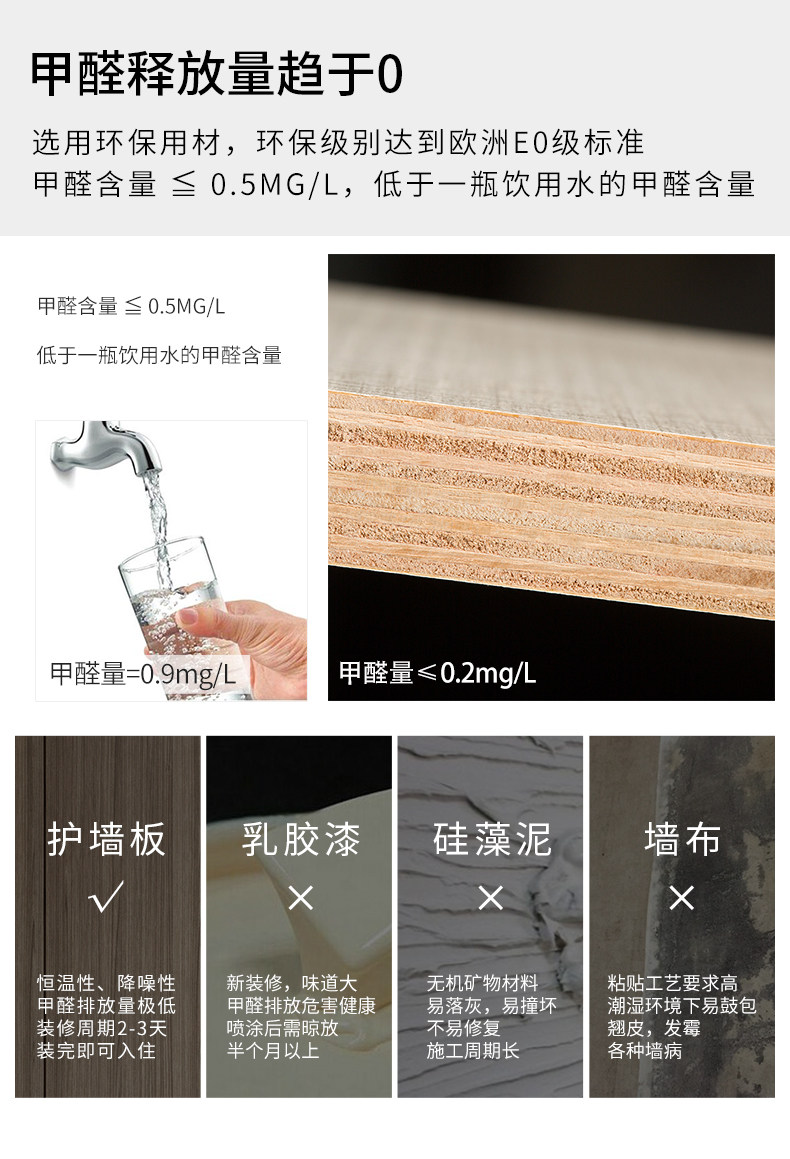 甲醛释放量趋于0

选用环保用材，环保级别达到欧洲E0级标准
甲醛含量 ≦ 0.5MG/L，低于一瓶饮用水的甲醛含量

甲醛含量 ≦ 0.5MG/L

低于一瓶饮用水的甲醛含量

甲醛量=0.9mg/L

甲醛量≤0.2mg/L

护墙板
√
恒温性、降噪性
甲醛排放量极低
装修周期2-3天
装完即可入住

乳胶漆
×
新装修，味道大
甲醛排放危害健康
喷涂后需晾放
半个月以上

硅藻泥
×
无机矿物材料
易落灰，易撞坏
不易修复
施工周期长

墙布
×
粘贴工艺要求高
潮湿环境下易鼓包
翘皮，发霉
各种墙病