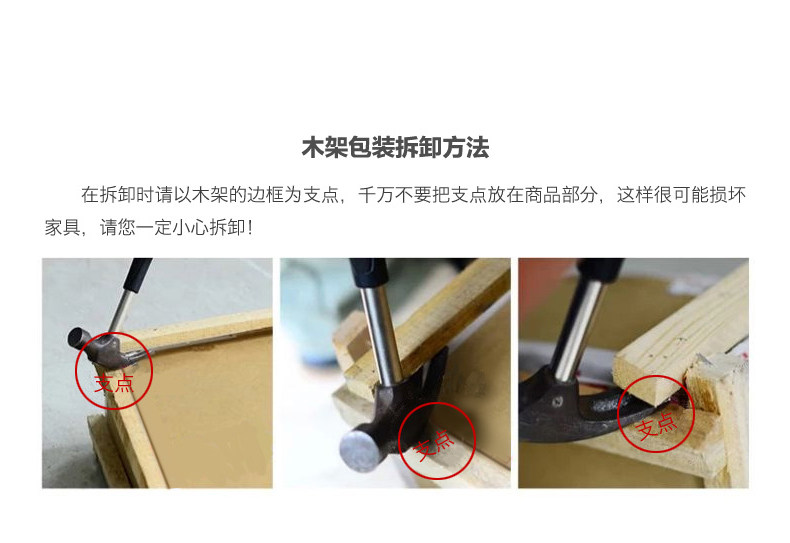 木架包装拆卸方法

在拆卸时请以木架的边框为支点，千万不要把支点放在商品部分，这样很可能损坏家具，请您一定小心拆卸！

支点

支点

支点