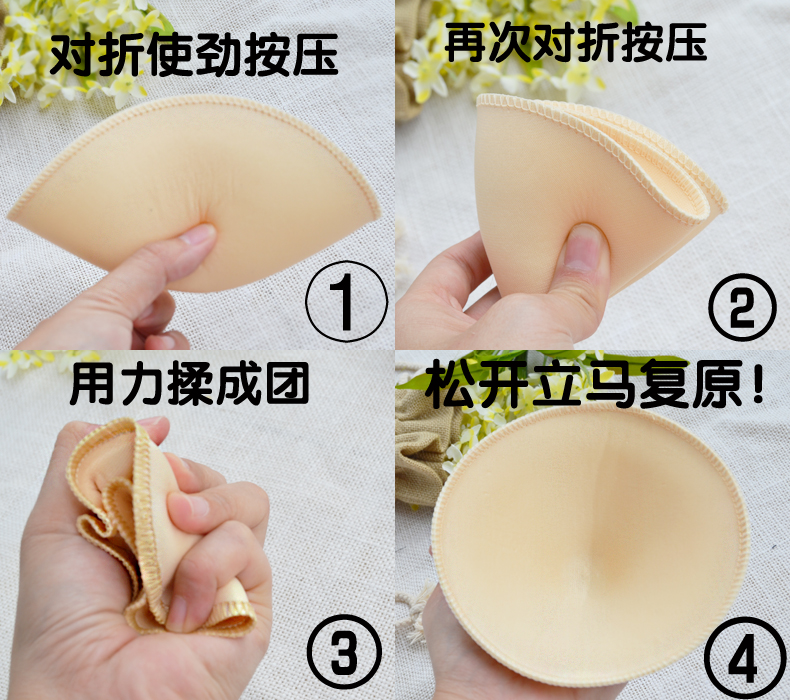 对折使劲按压

①

再次对折按压

②

用力揉成团

③

松开立马复原！

④