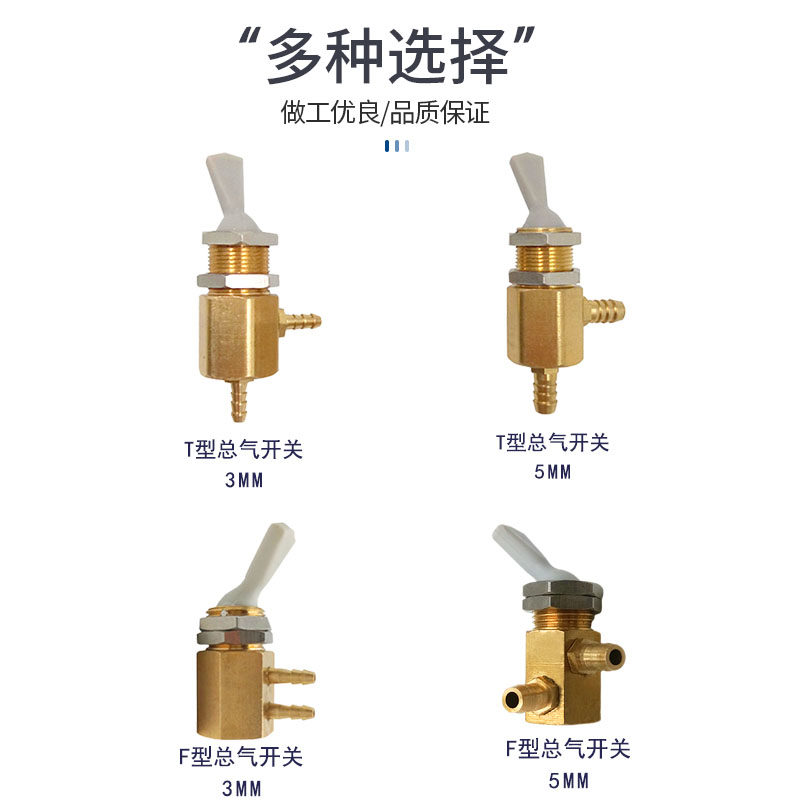 “多种选择”

做工优良/品质保证

T型总气开关
3MM

T型总气开关
5MM

F型总气开关
3MM

F型总气开关
5MM