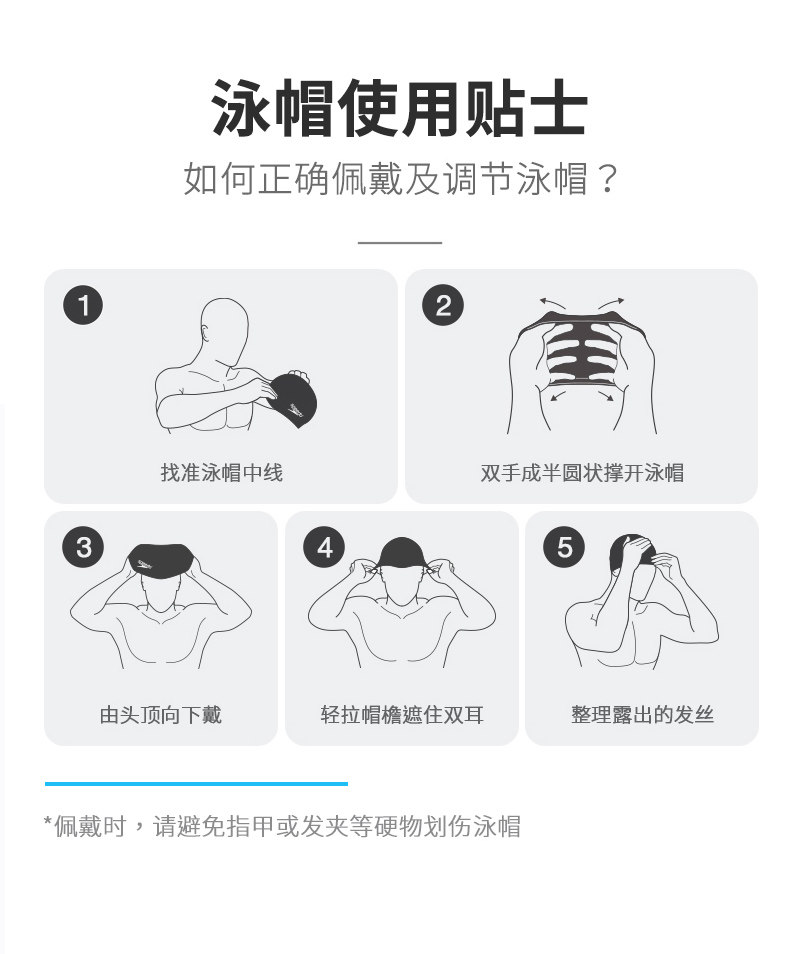 泳帽使用贴士

如何正确佩戴及调节泳帽？

1
找准泳帽中线

2
双手成半圆状撑开泳帽

3
由头顶向下戴

4
轻拉帽檐遮住双耳

5
整理露出的发丝

*佩戴时，请避免指甲或发夹等硬物划伤泳帽