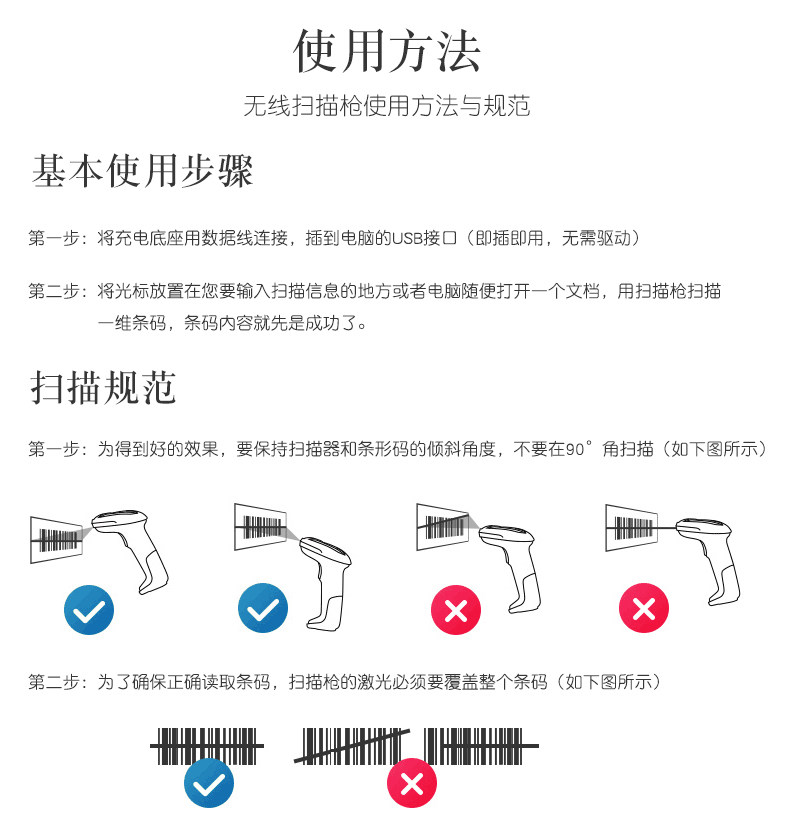 使用方法

无线扫描枪使用方法与规范

基本使用步骤

第一步：将充电底座用数据线连接，插到电脑的USB接口（即插即用，无需驱动）

第二步：将光标放置在您要输入扫描信息的地方或者电脑随便打开一个文档，用扫描枪扫描一维条码，条码内容就先是成功了。

扫描规范

第一步：为得到好的效果，要保持扫描器和条形码的倾斜角度，不要在90°角扫描（如下图所示）

第二步：为了确保正确读取条码，扫描枪的激光必须要覆盖整个条码（如下图所示）