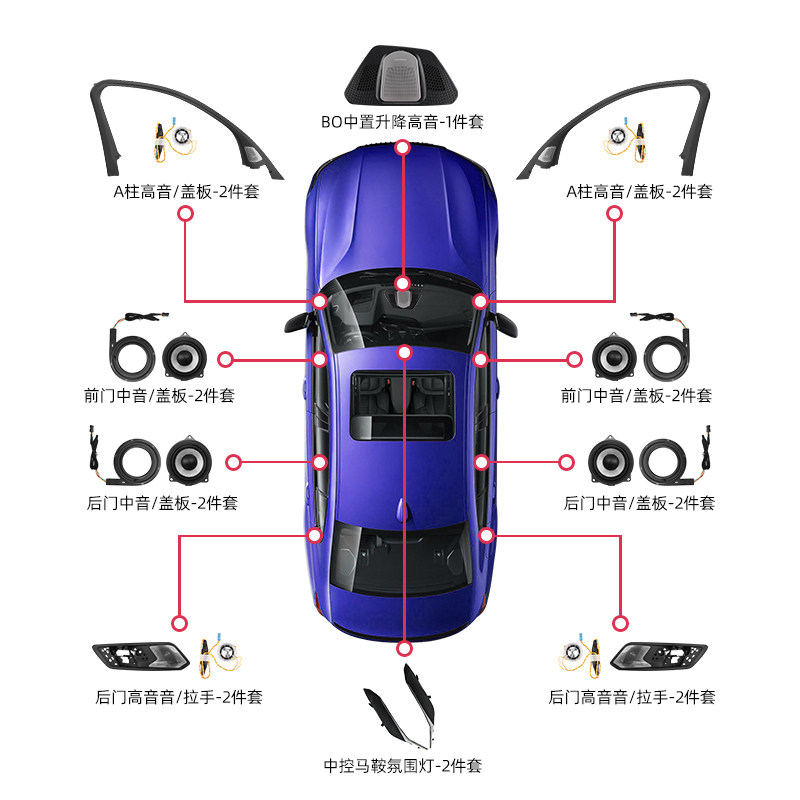 BO中置升降高音-1件套

A柱高音/盖板-2件套

A柱高音/盖板-2件套

前门中音/盖板-2件套

前门中音/盖板-2件套

后门中音/盖板-2件套

后门中音/盖板-2件套

后门高音音/拉手-2件套

后门高音音/拉手-2件套

中控马鞍氛围灯-2件套