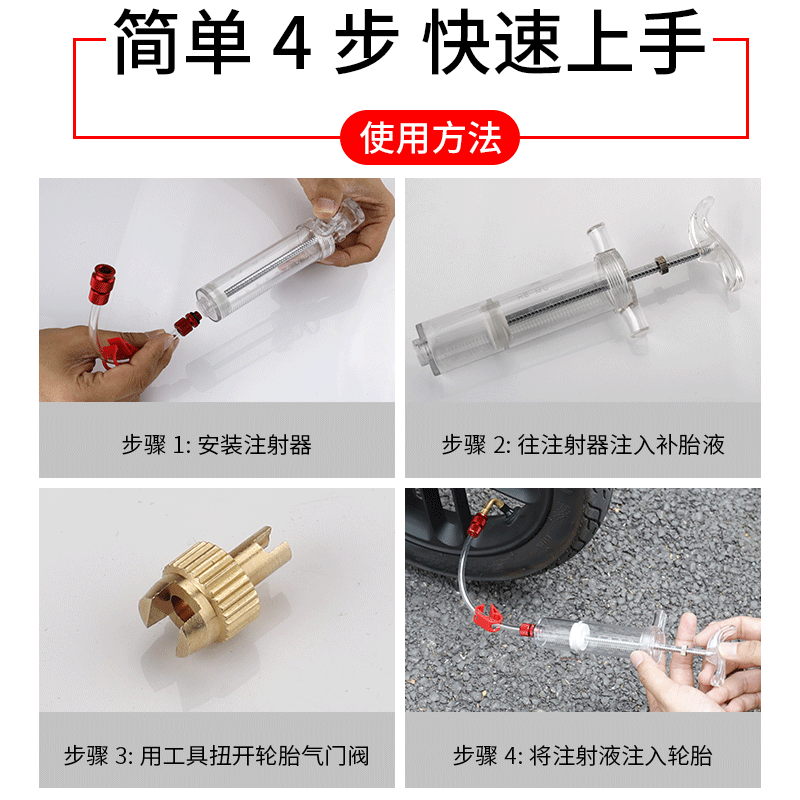 简单 4 步 快速上手

使用方法

步骤 1: 安装注射器

步骤 2: 往注射器注入补胎液

步骤 3: 用工具扭开轮胎气门阀

步骤 4: 将注射液注入轮胎