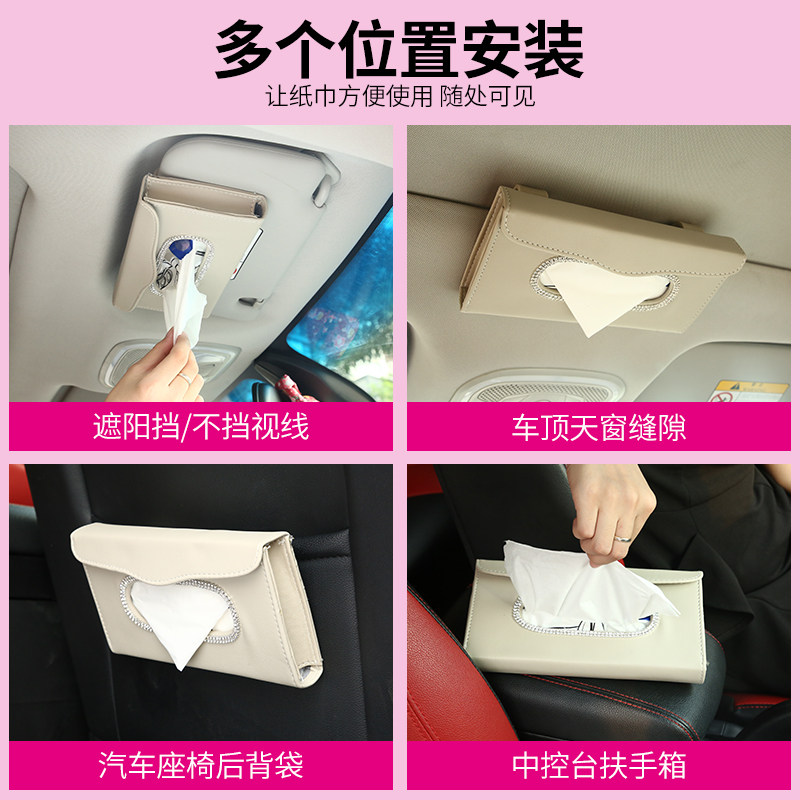 多个位置安装

让纸巾方便使用 随处可见

遮阳挡/不挡视线

车顶天窗缝隙

汽车座椅后背袋

中控台扶手箱