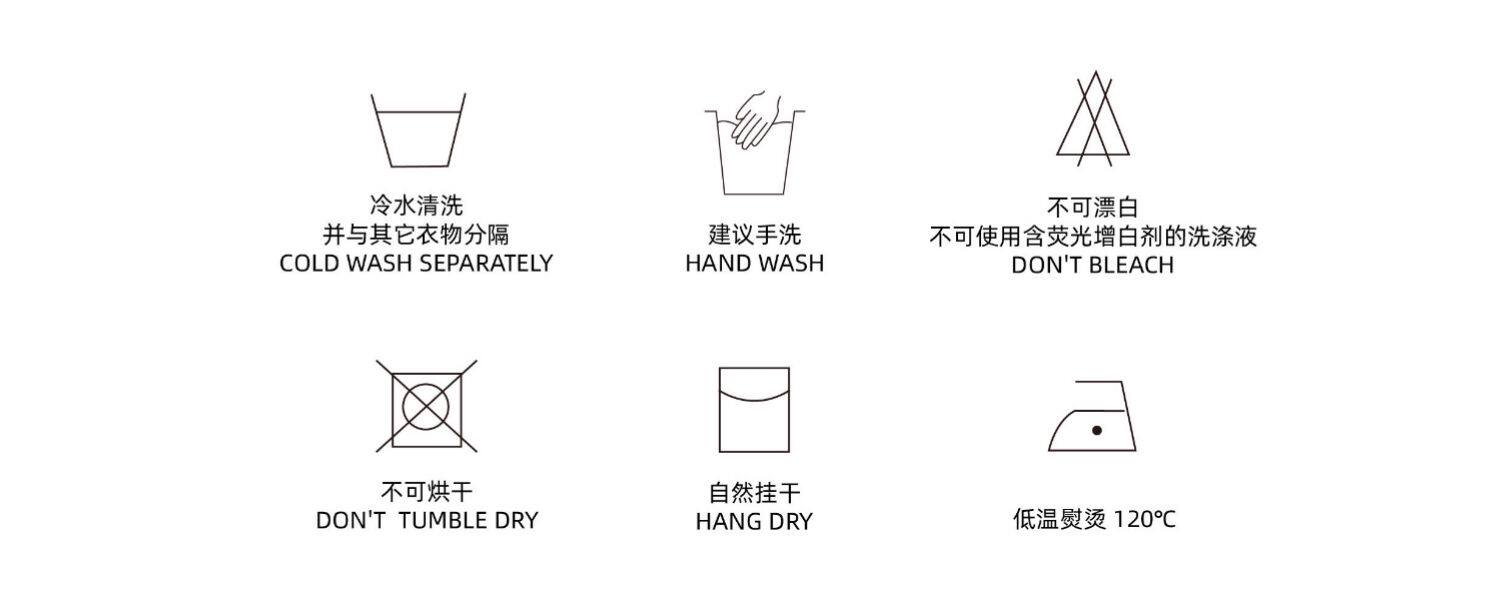 冷水清洗
并与其它衣物分隔
COLD WASH SEPARATELY

建议手洗
HAND WASH

不可漂白
不可使用含荧光增白剂的洗涤液
DON'T BLEACH

不可烘干
DON'T TUMBLE DRY

自然挂干
HANG DRY

低温熨烫 120℃