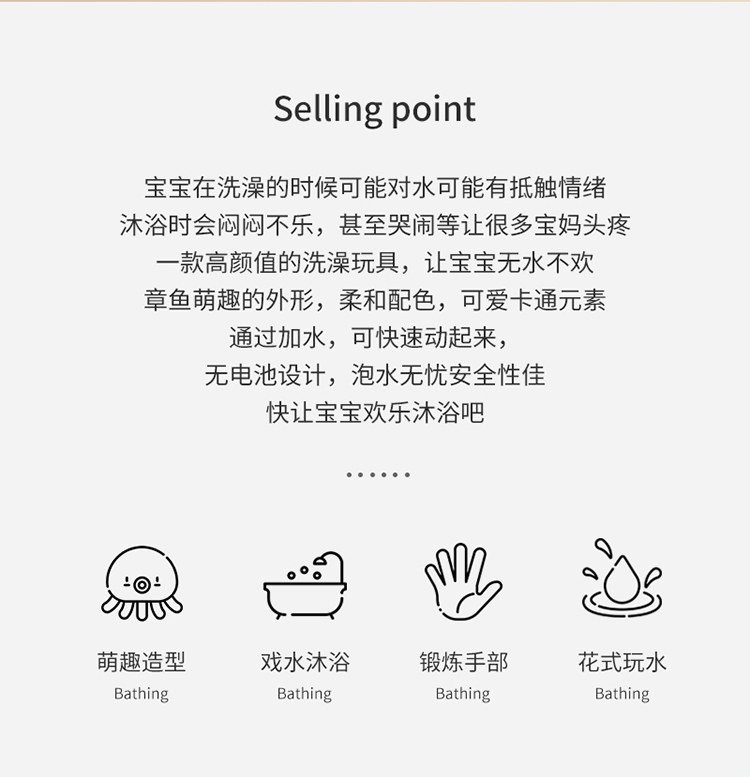 Selling point

宝宝在洗澡的时候可能对水可能有抵触情绪
沐浴时会闷闷不乐，甚至哭闹等让很多宝妈头疼
一款高颜值的洗澡玩具，让宝宝无水不欢
章鱼萌趣的外形，柔和配色，可爱卡通元素
通过加水，可快速动起来，
无电池设计，泡水无忧安全性佳
快让宝宝欢乐沐浴吧

萌趣造型
Bathing

戏水沐浴
Bathing

锻炼手部
Bathing

花式玩水
Bathing