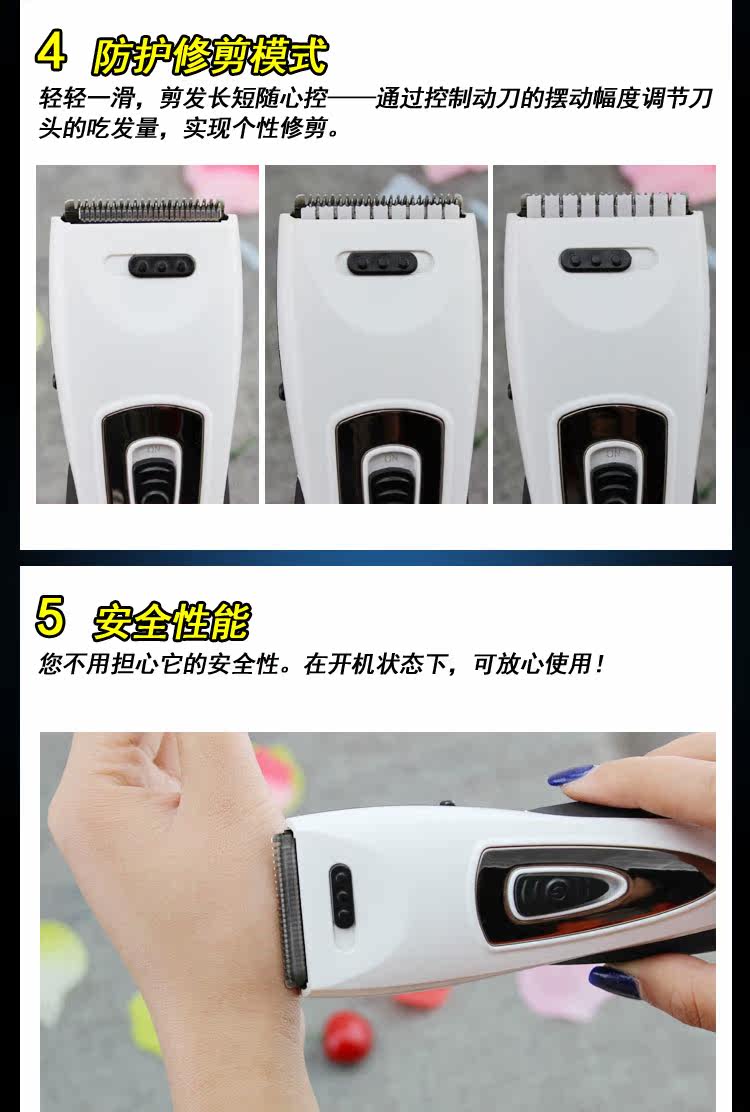 4 防护修剪模式

轻轻一滑，剪发长短随心控——通过控制动刀的摆动幅度调节刀头的吃发量，实现个性修剪。

ON

ON

ON

5 安全性能

您不用担心它的安全性。在开机状态下，可放心使用！