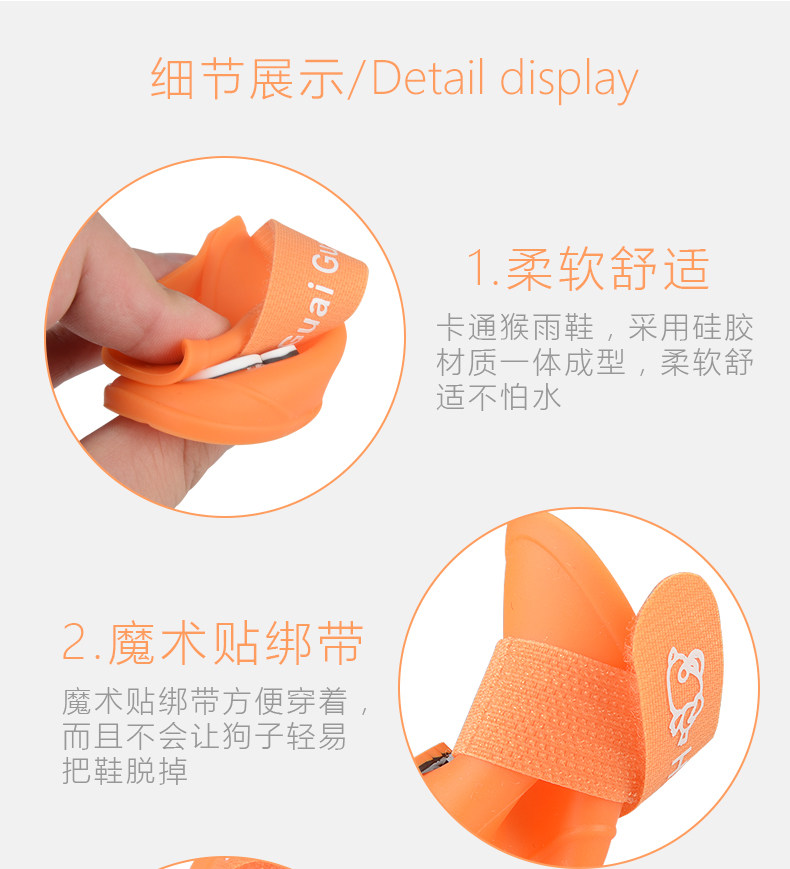 细节展示/Detail display

Guai Gu

1.柔软舒适

卡通猴雨鞋，采用硅胶材质一体成型，柔软舒适不怕水

2.魔术贴绑带

魔术贴绑带方便穿着，而且不会让狗子轻易把鞋脱掉