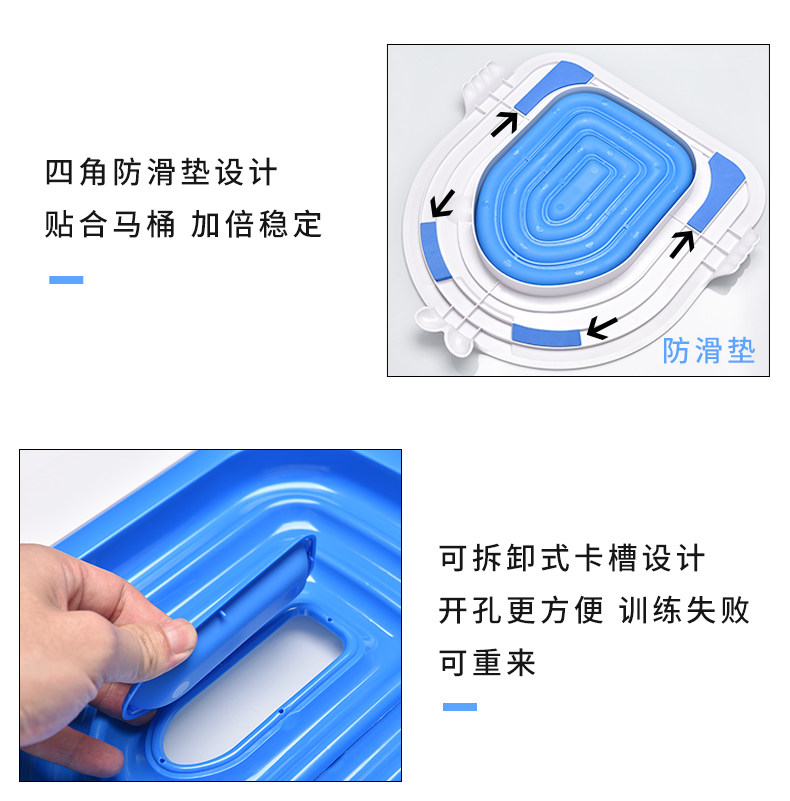 四角防滑垫设计
贴合马桶 加倍稳定

防滑垫

可拆卸式卡槽设计
开孔更方便 训练失败
可重来