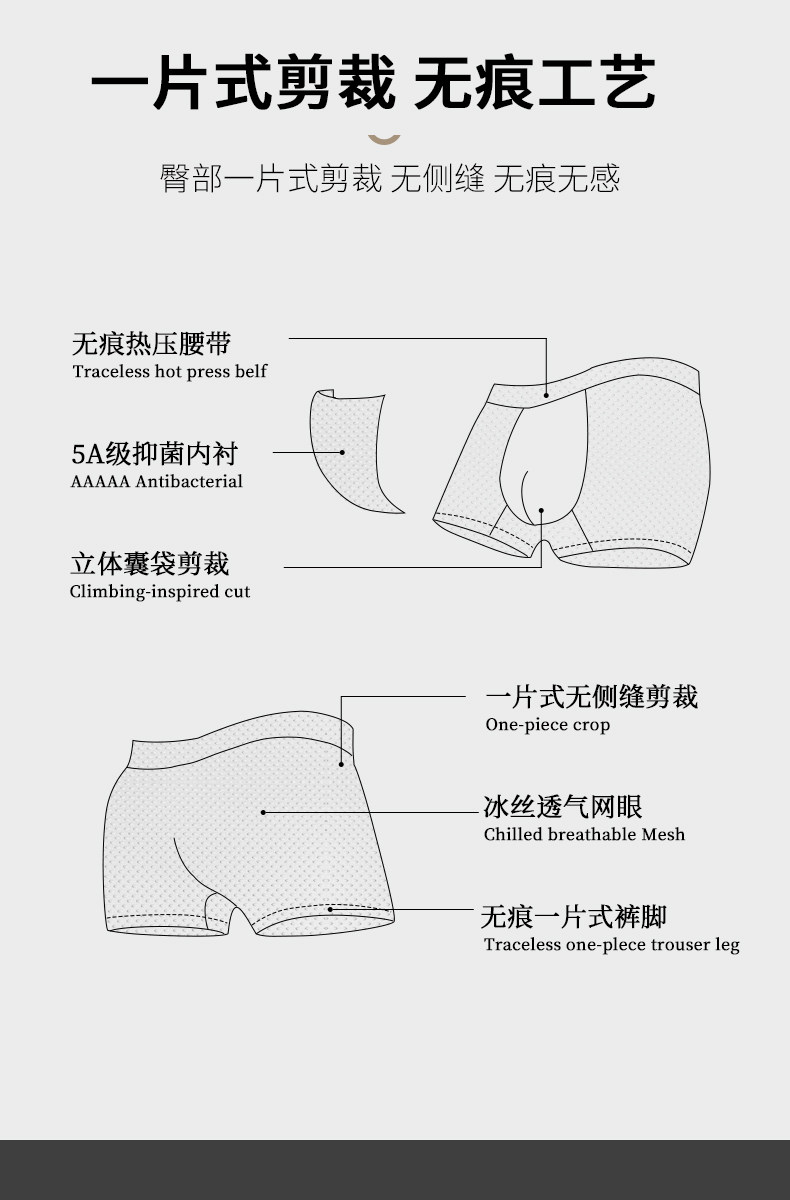 一片式剪裁 无痕工艺

臀部一片式剪裁 无侧缝 无痕无感

无痕热压腰带
Traceless hot press belf

5A级抑菌内衬
AAAAA Antibacterial

立体囊袋剪裁
Climbing-inspired cut

一片式无侧缝剪裁
One-piece crop

冰丝透气网眼
Chilled breathable Mesh

无痕一片式裤脚
Traceless one-plece trouser leg