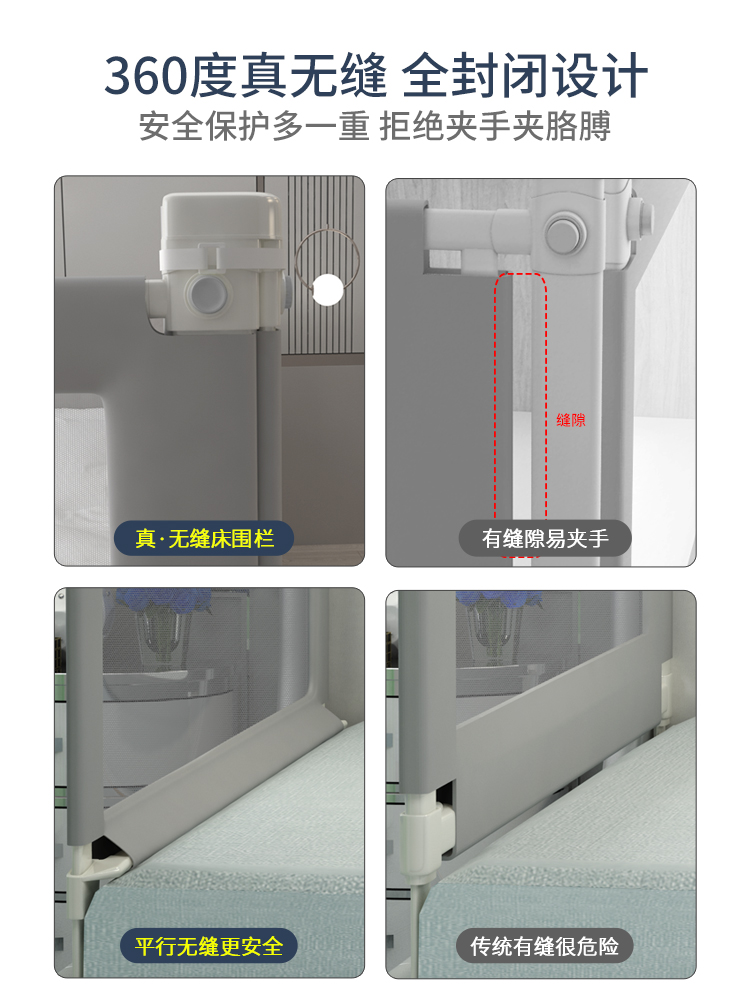 360度真无缝 全封闭设计
安全保护多一重 拒绝夹手夹胳膊

真·无缝床围栏

缝隙

有缝隙易夹手

平行无缝更安全

传统有缝很危险